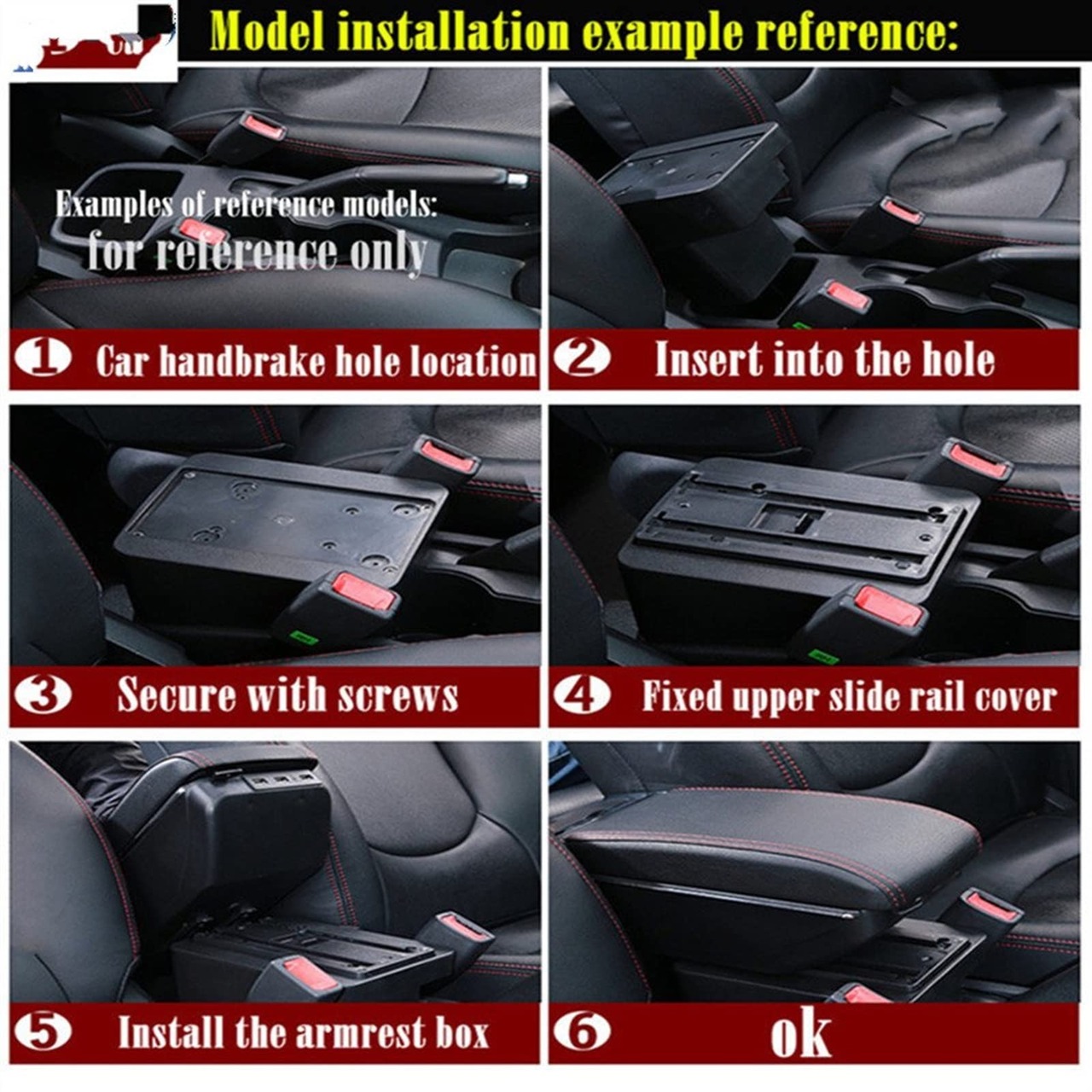 Model installation example reference:

Examples of reference models:
for reference only

1 Car handbrake hole location

2 Insert into the hole

3 Secure with screws

4 Fixed upper slide rail cover

5 Install the armrest box

6 ok