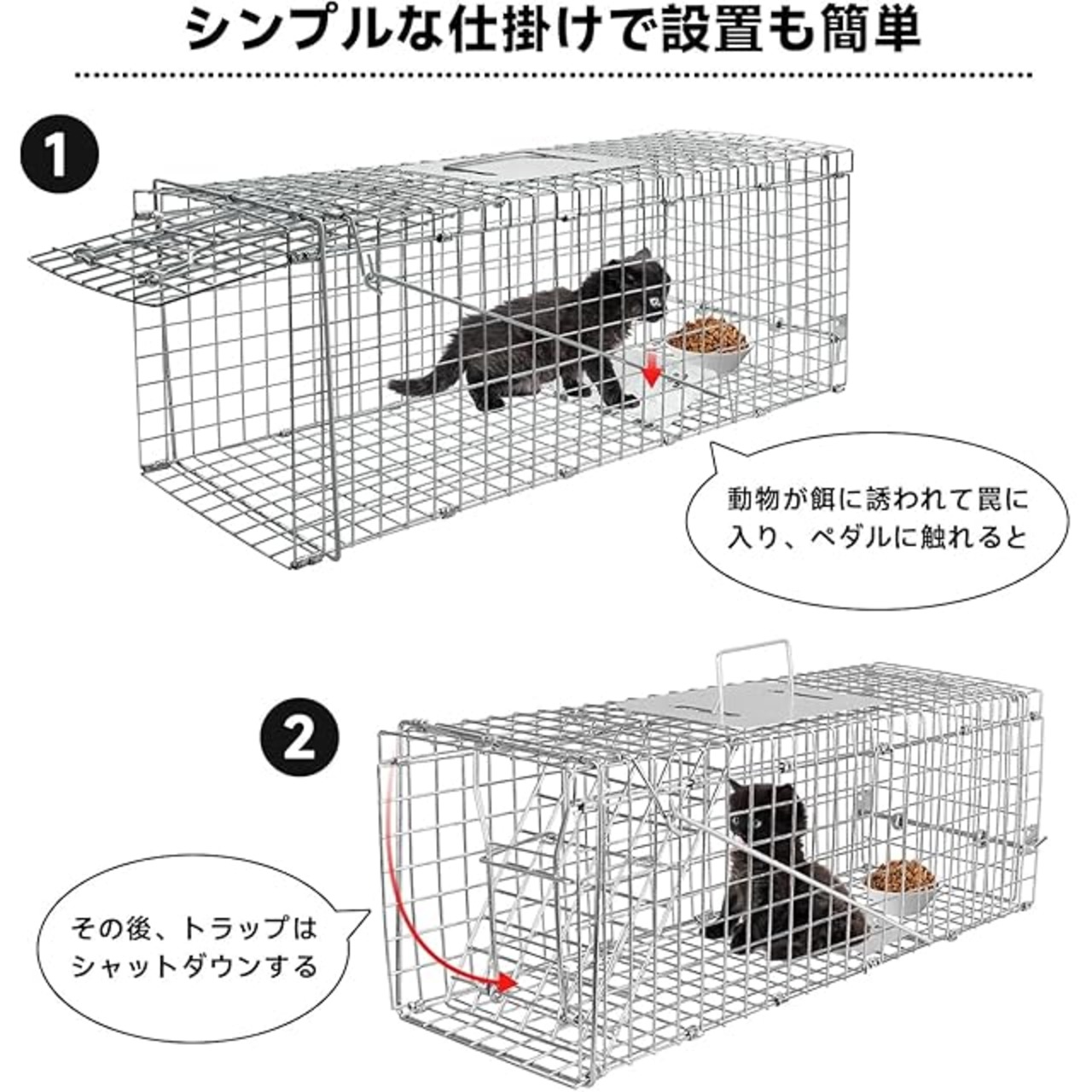 シンプルな仕掛けで設置も簡単

1

動物が餌に誘われて罠に入り、ペダルに触れると

2

その後、トラップはシャットダウンする