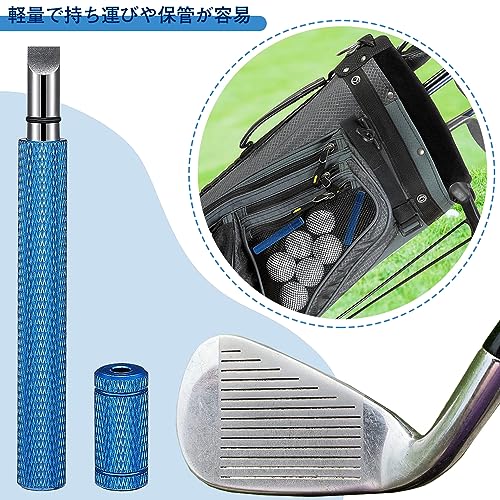 軽量で持ち運びや保管が容易