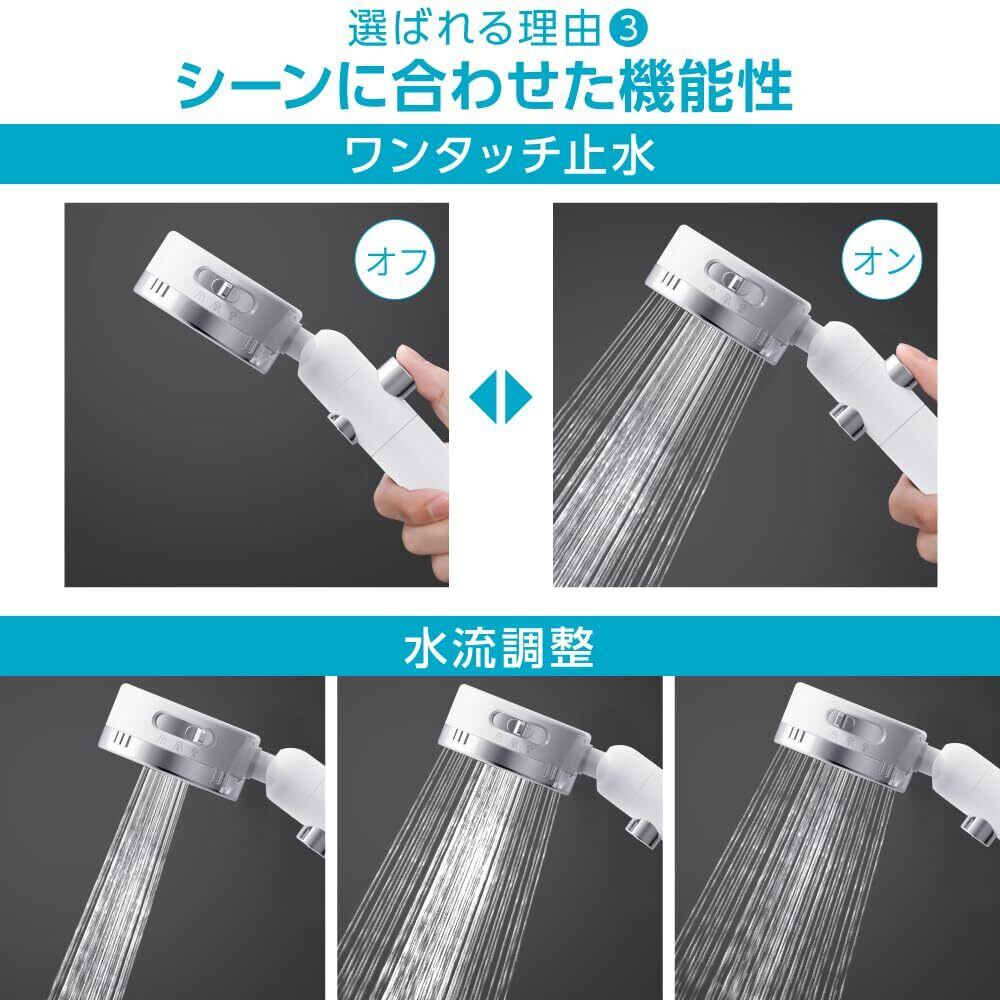 選ばれる理由❸
シーンに合わせた機能性

ワンタッチ止水

オフ

オン

水流調整