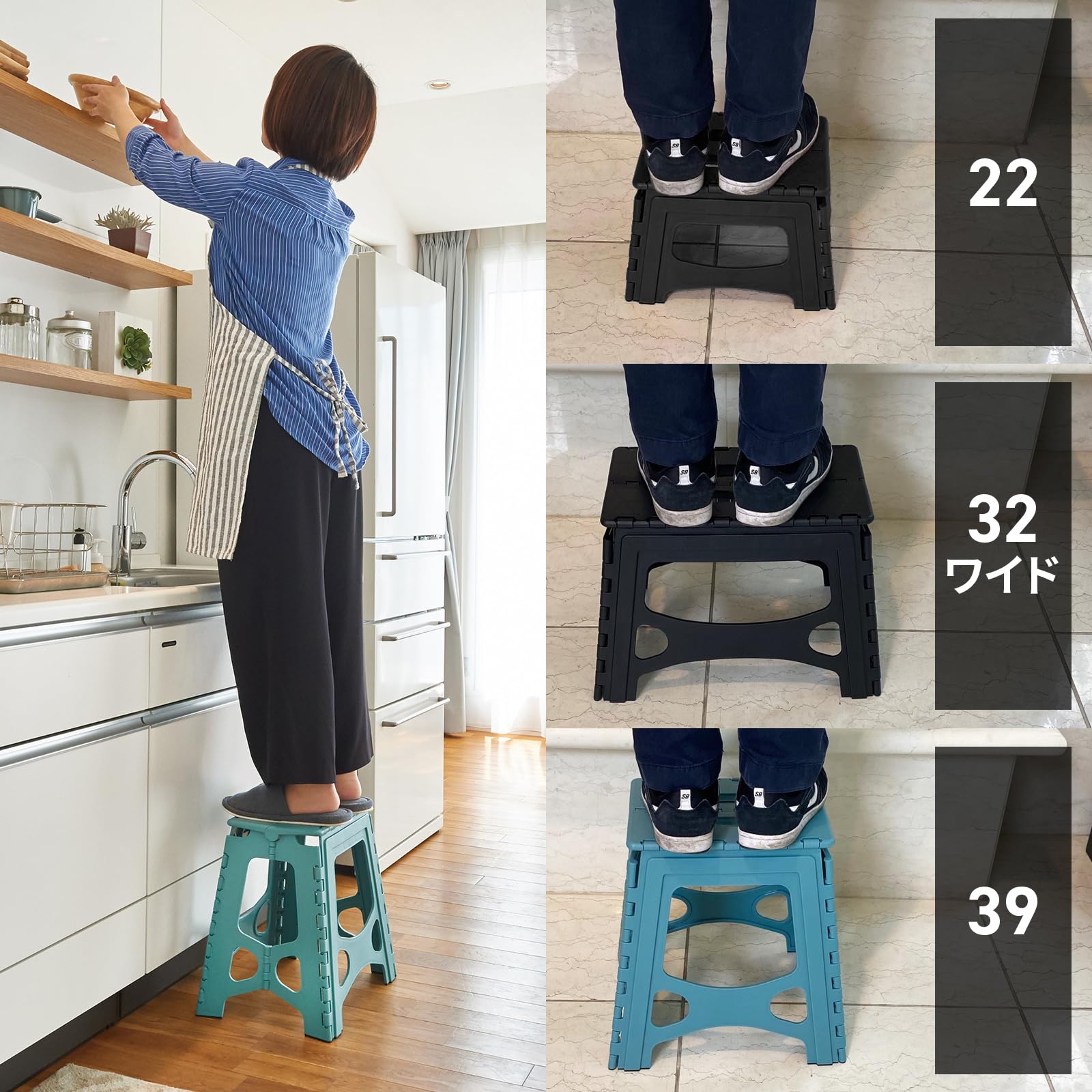 22

32
ワイド

39