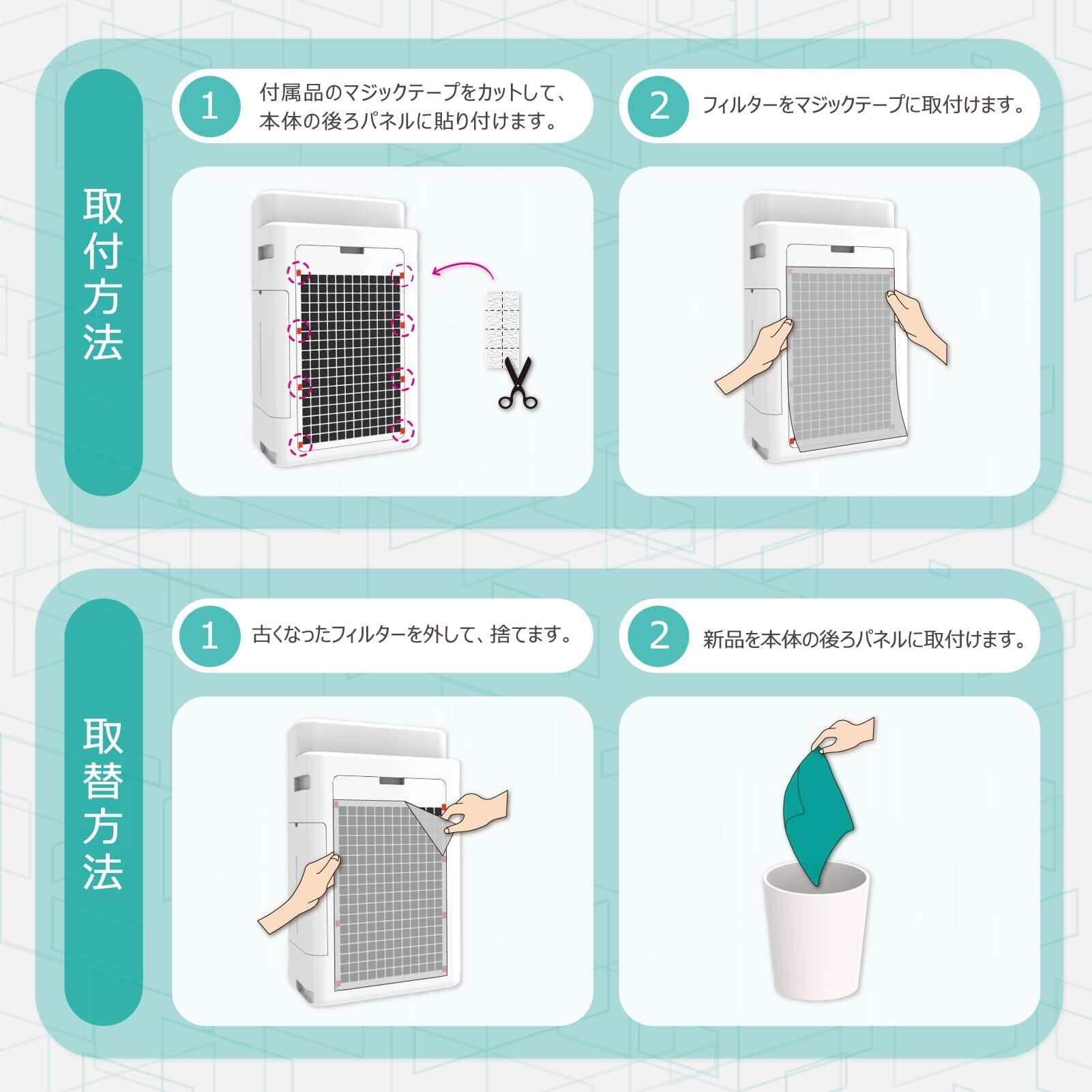 取付方法

1 付属品のマジックテープをカットして、本体の後ろパネルに貼り付けます。

2 フィルターをマジックテープに取付けます。

取替方法

1 古くなったフィルターを外して、捨てます。

2 新品を本体の後ろパネルに取付けます。