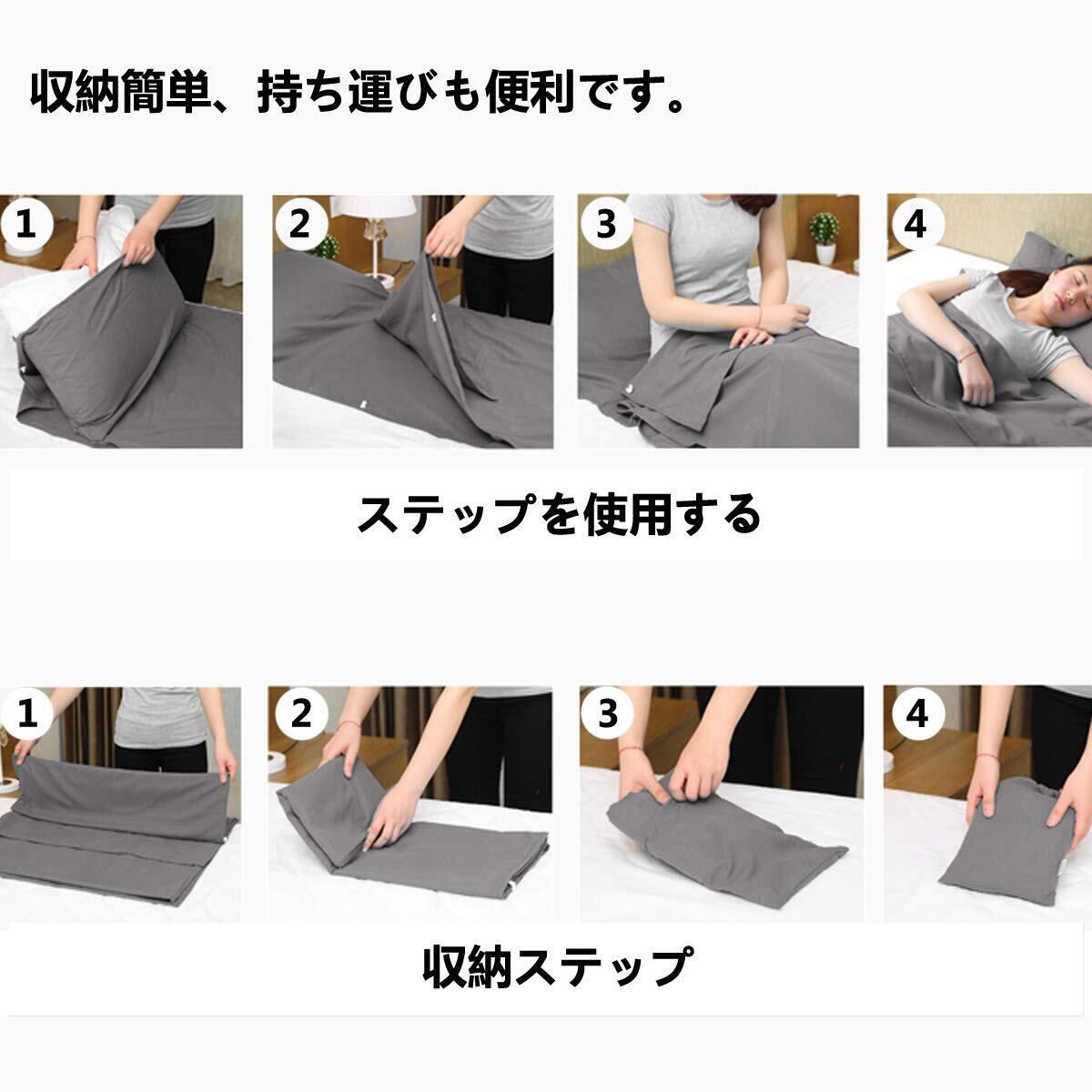 収納簡単、持ち運びも便利です。

1

2

3

4

ステップを使用する

1

2

3

4

収納ステップ