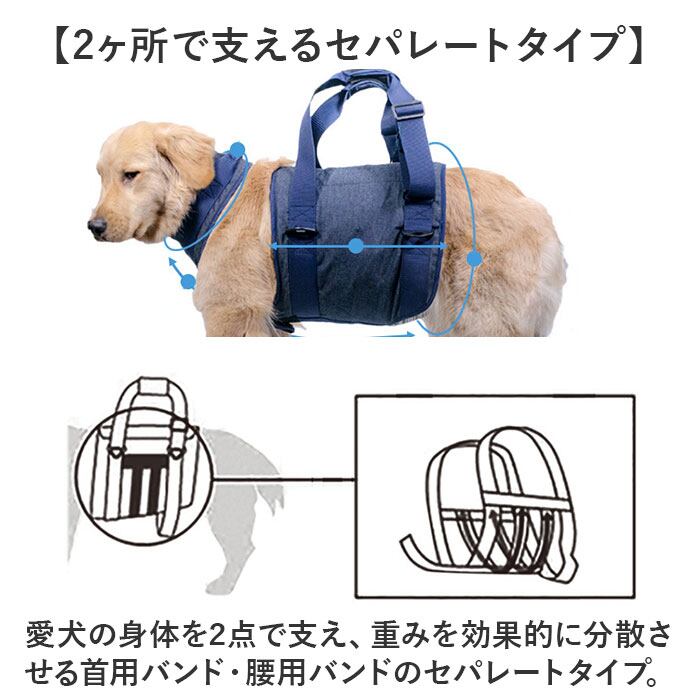 【2ヶ所で支えるセパレートタイプ】

愛犬の身体を2点で支え、重みを効果的に分散させる首用バンド・腰用バンドのセパレートタイプ。