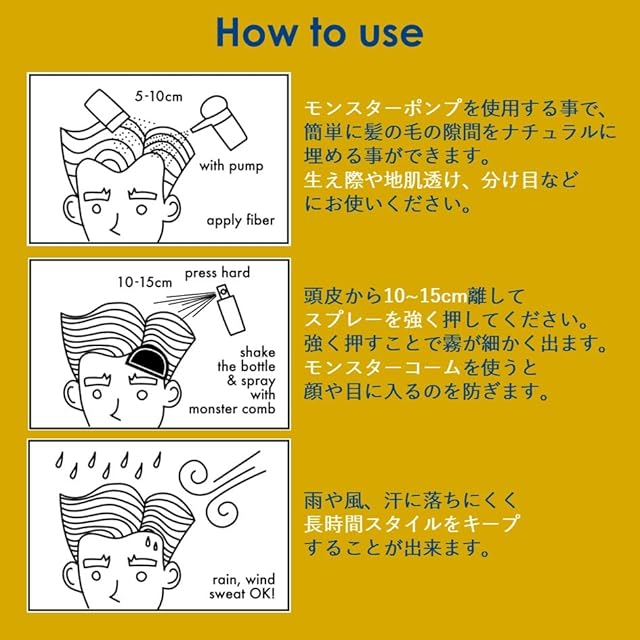 How to use

5-10cm

with pump

apply fiber

モンスターポンプを使用する事で、簡単に髪の毛の隙間をナチュラルに埋める事ができます。
生え際や地肌透け、分け目などにお使いください。

10-15cm

press hard

shake the bottle & spray with monster comb

頭皮から10~15cm離してスプレーを強く押してください。
強く押すことで霧が細かく出ます。
モンスターコームを使うと顔や目に入るのを防ぎます。

rain, wind sweat OK!

雨や風、汗に落ちにくく長時間スタイルをキープすることが出来ます。