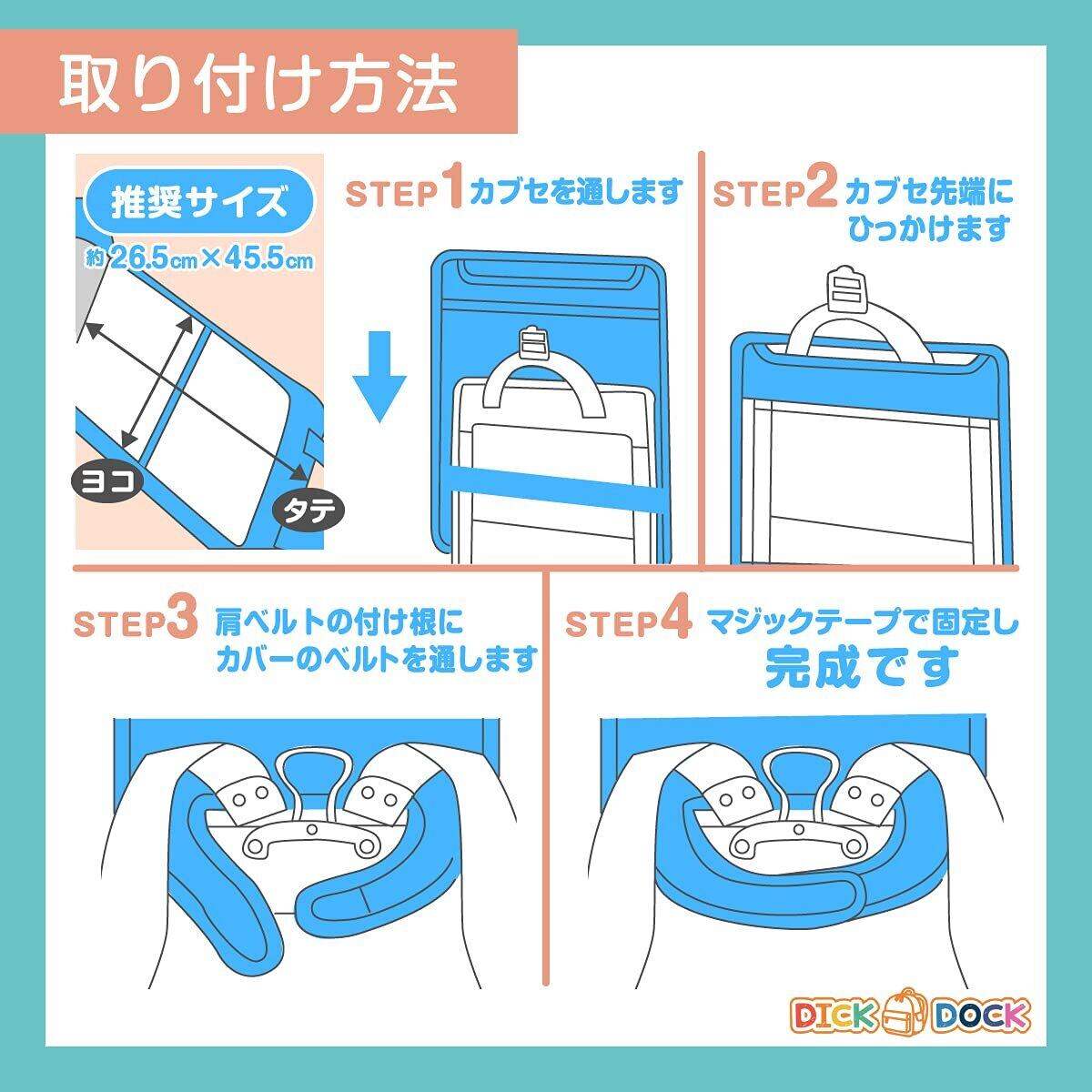 取り付け方法

推奨サイズ

約26.5cm×45.5cm

ヨコ

タテ

STEP1 カブセを通します

STEP2 カブセ先端にひっかけます

STEP3 肩ベルトの付け根にカバーのベルトを通します

STEP4 マジックテープで固定し完成です

DICK DOCK