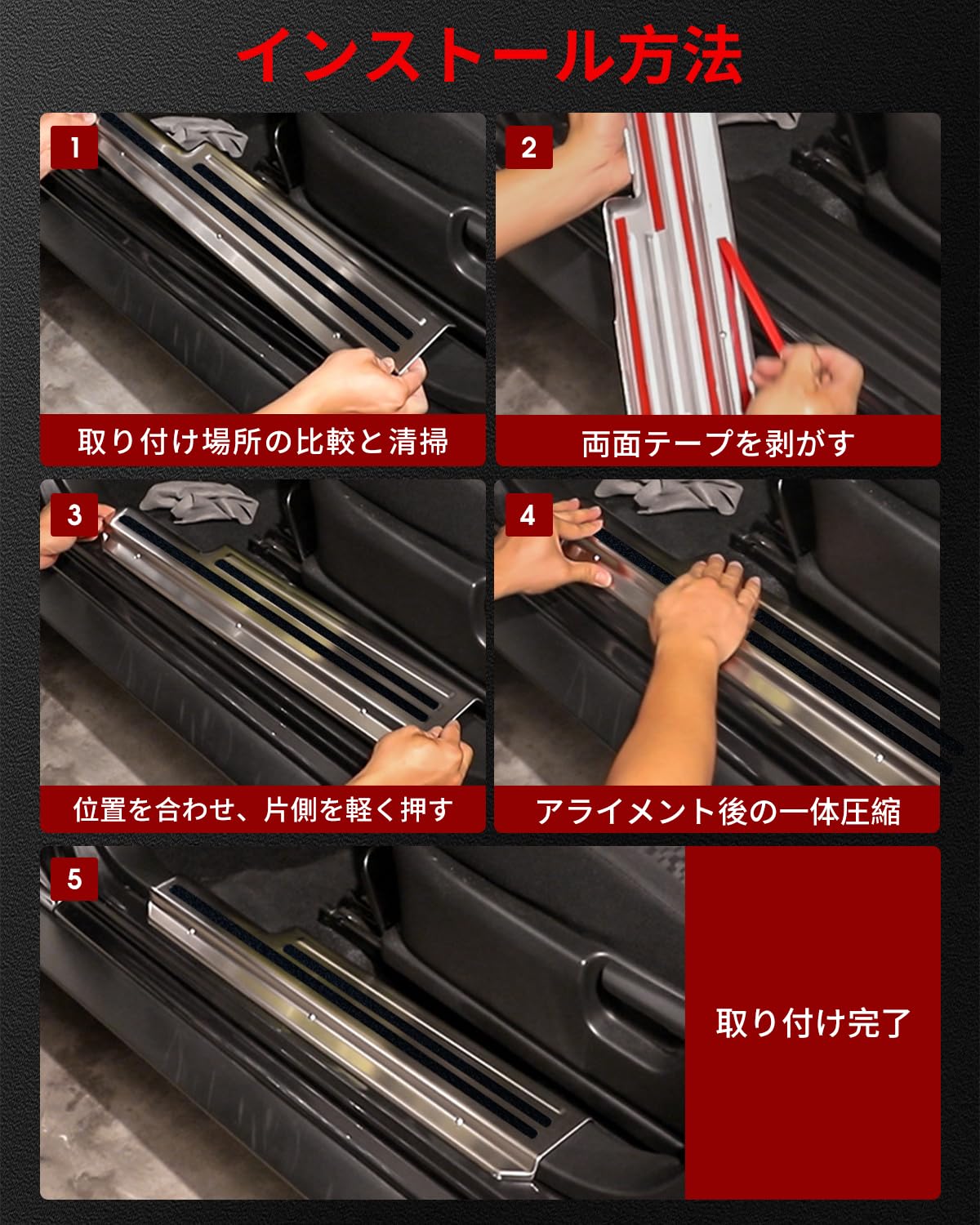 インストール方法

1

取り付け場所の比較と清掃

2

両面テープを剥がす

3

位置を合わせ、片側を軽く押す

4

アライメント後の一体圧縮

5

取り付け完了