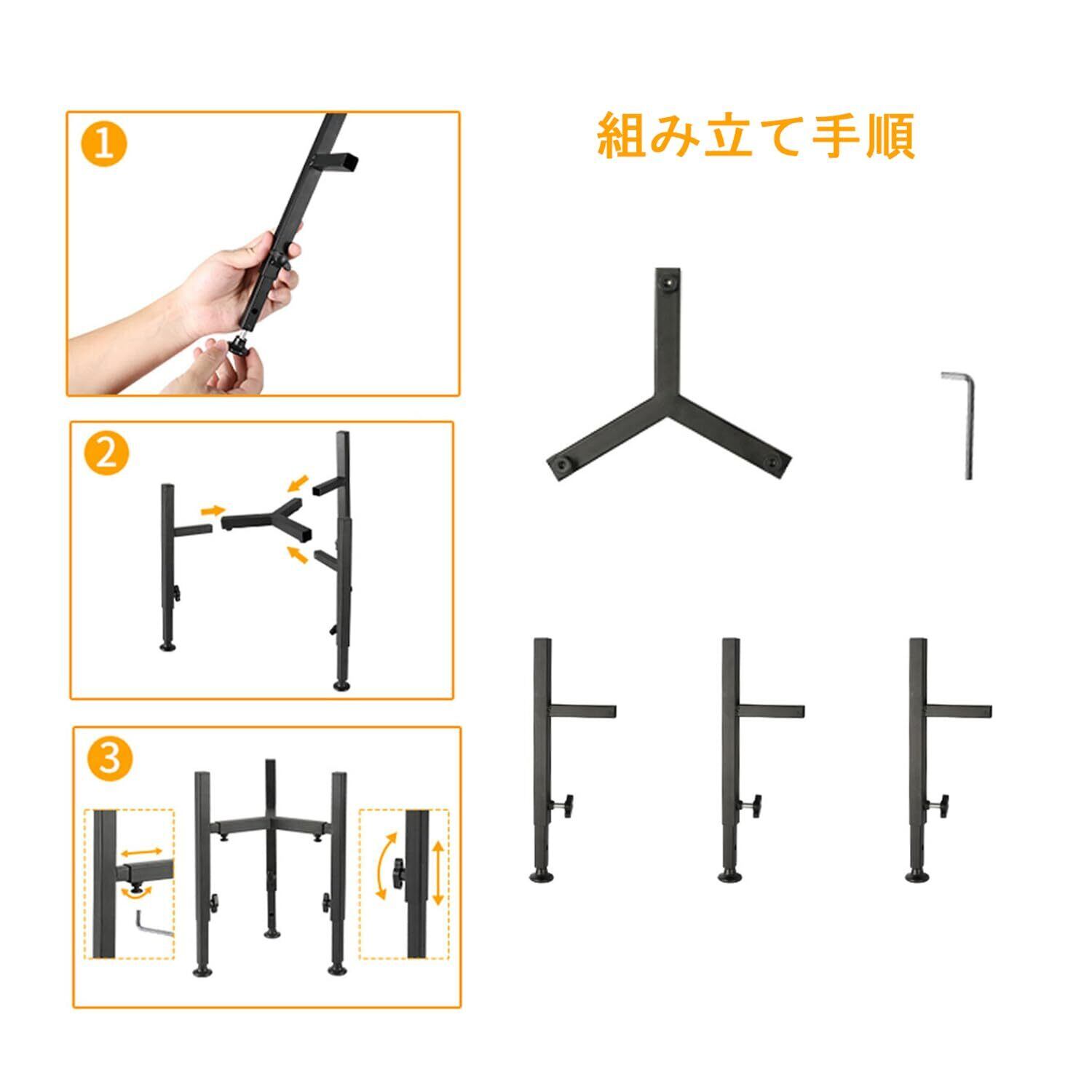 1

組み立て手順

2

3