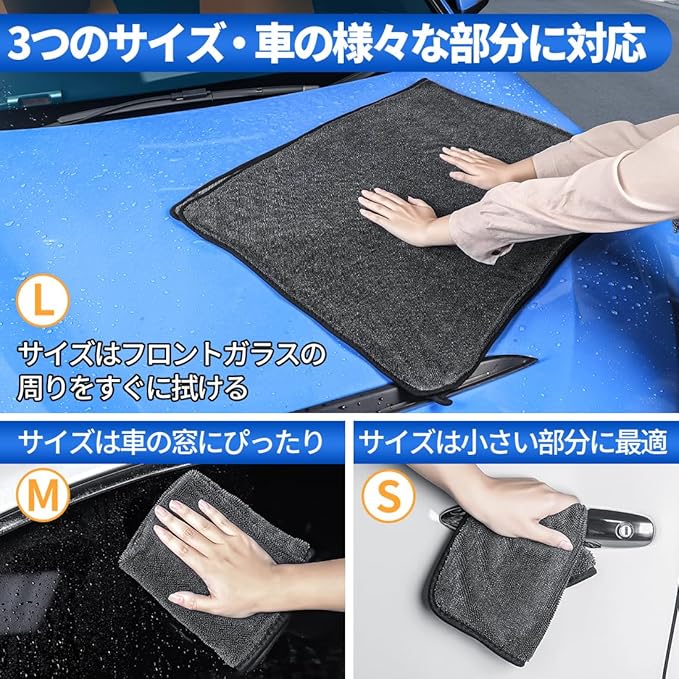 3つのサイズ・車の様々な部分に対応

L

サイズはフロントガラスの周りをすぐに拭ける

サイズは車の窓にぴったり

M

サイズは小さい部分に最適

S