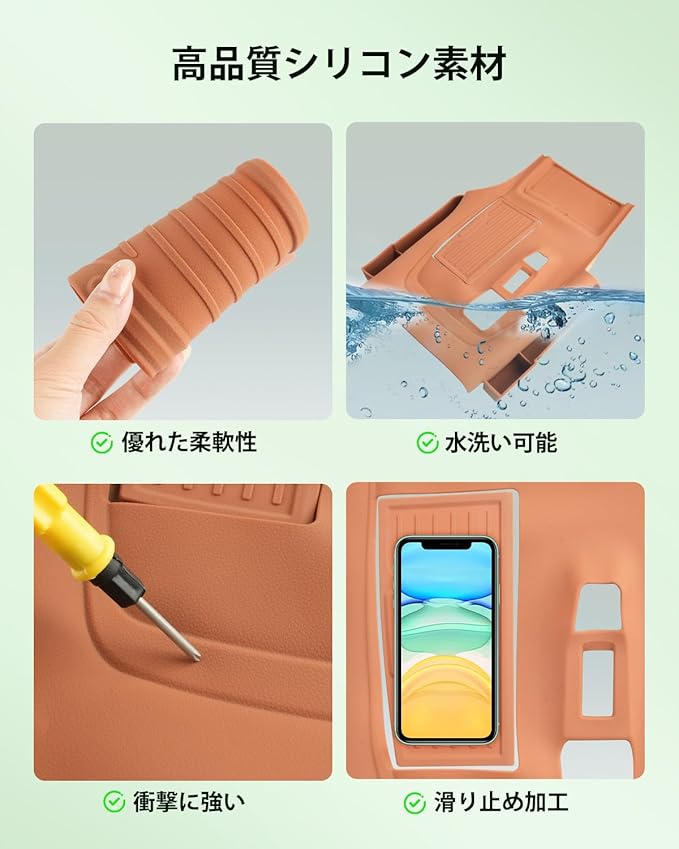 高品質シリコン素材

優れた柔軟性

水洗い可能

衝撃に強い

滑り止め加工