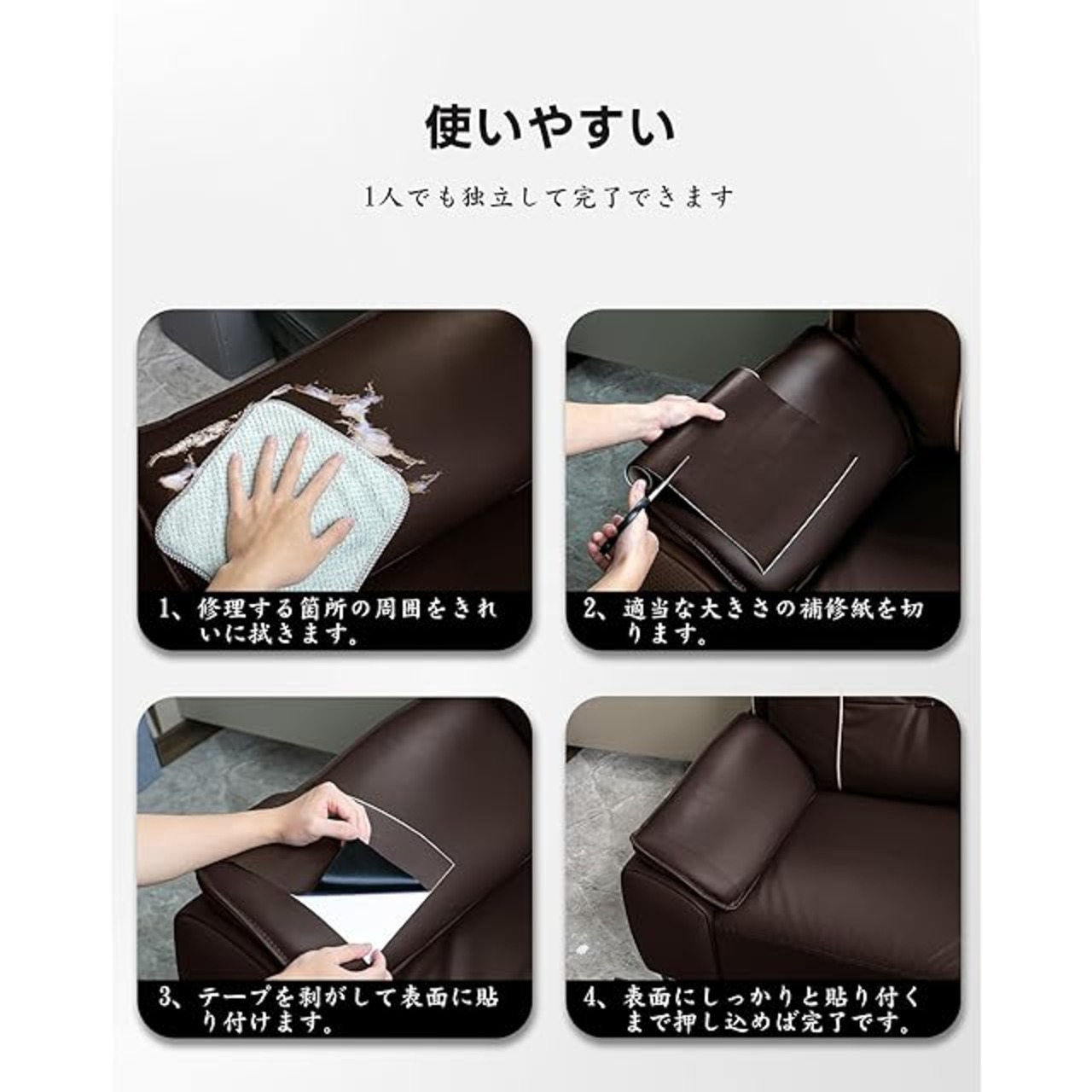 使いやすい

1人でも独立して完了できます

1、修理する箇所の周囲をきれいに拭きます。

2、適当な大きさの補修紙を切ります。

3、テープを剥がして表面に貼り付けます。

4、表面にしっかりと貼り付くまで押し込めば完了です。