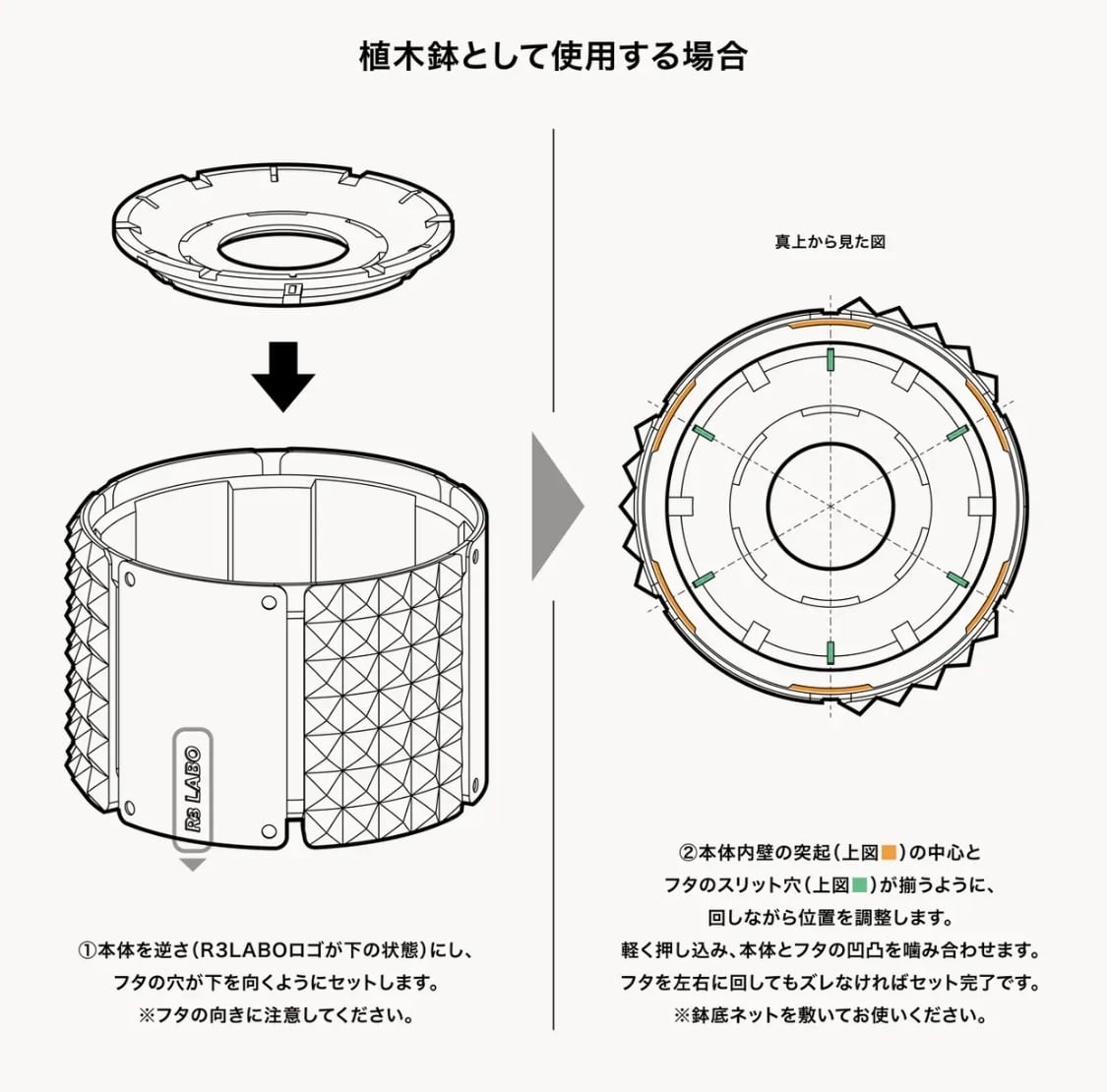 植木鉢として使用する場合

R3 LABO

①本体を逆さ(R3LABOロゴが下の状態)にし、
フタの穴が下を向くようにセットします。
※フタの向きに注意してください。

真上から見た図

②本体内壁の突起(上図■)の中心と
フタのスリット穴(上図■)が揃うように、
回しながら位置を調整します。
軽く押し込み、本体とフタの凹凸を噛み合わせます。
フタを左右に回してもズレなければセット完了です。
※鉢底ネットを敷いてお使いください。