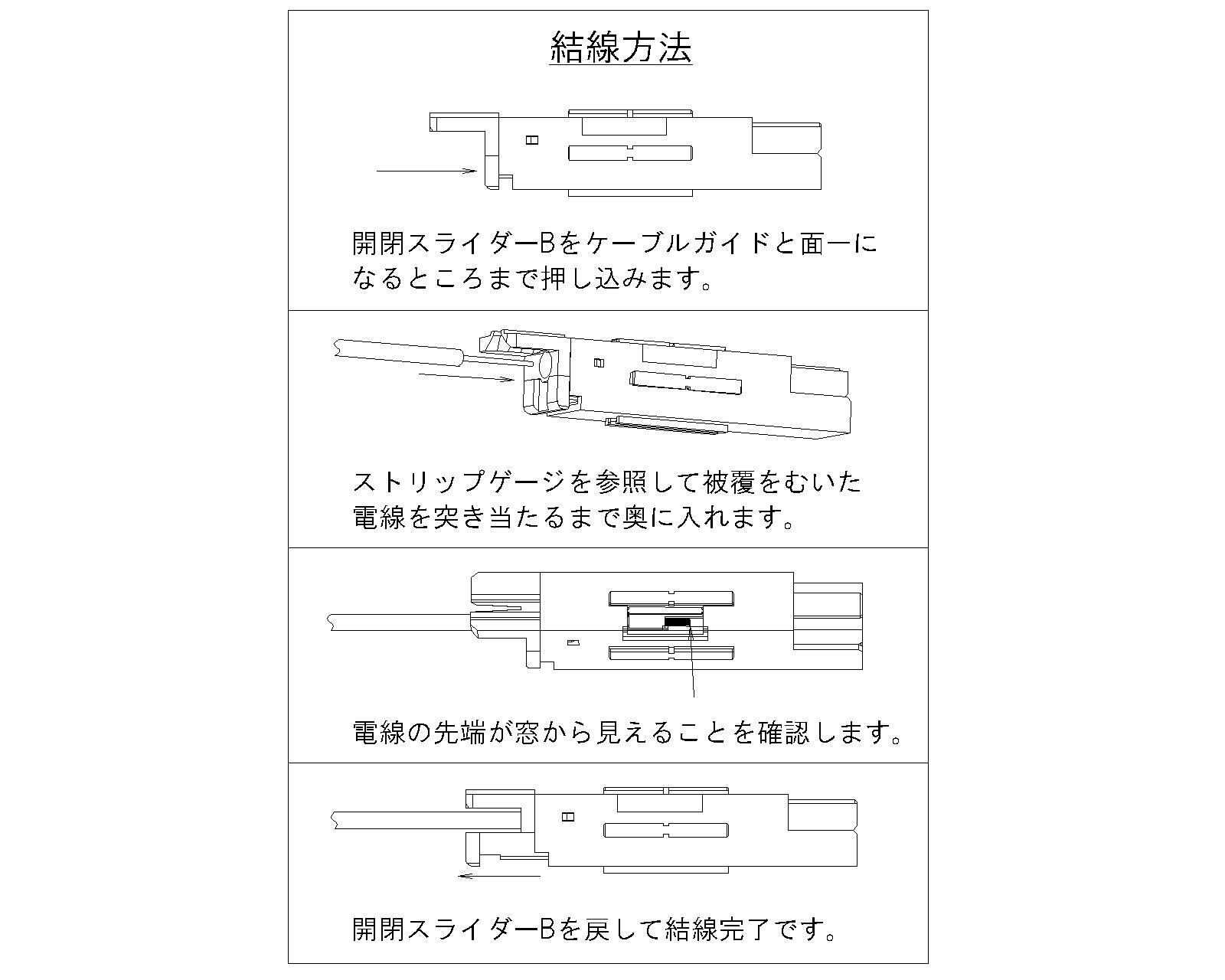 結線方法

開閉スライダーBをケーブルガイドと面一になるところまで押し込みます。

ストリップゲージを参照して被覆をむいた電線を突き当たるまで奥に入れます。

電線の先端が窓から見えることを確認します。

開閉スライダーBを戻して結線完了です。