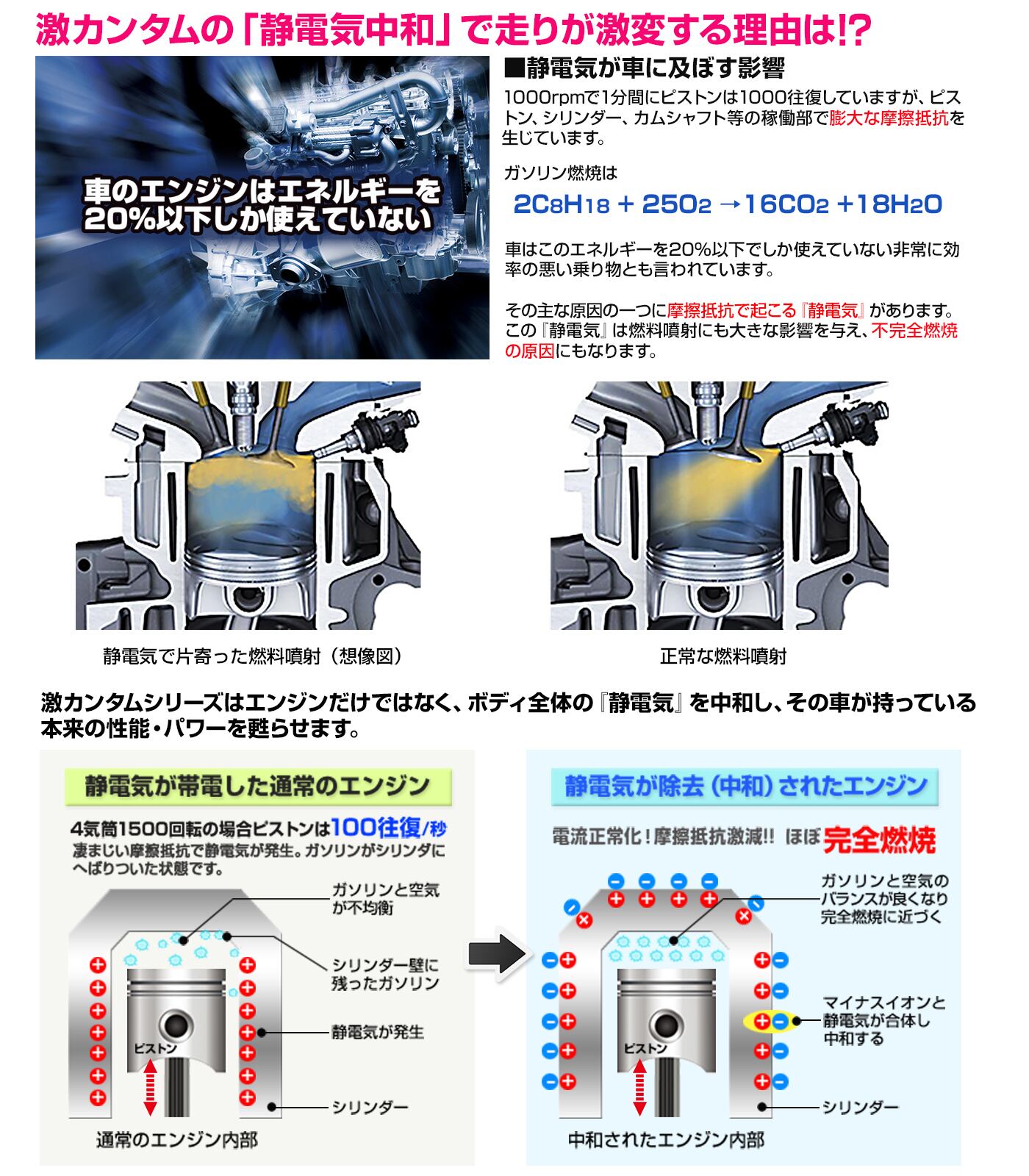 激カンタムの「静電気中和」で走りが激変する理由は!?

車のエンジンはエネルギーを20%以下しか使えていない

■静電気が車に及ぼす影響

1000rpmで1分間にピストンは1000往復していますが、ピストン、シリンダー、カムシャフト等の稼働部で膨大な摩擦抵抗を生じています。

ガソリン燃焼は

$2C_8H_{18} + 25O_2 \rightarrow 16CO_2 + 18H_2O$

車はこのエネルギーを20%以下でしか使えていない非常に効率の悪い乗り物とも言われています。

その主な原因の一つに摩擦抵抗で起こる『静電気』があります。この『静電気』は燃料噴射にも大きな影響を与え、不完全燃焼の原因にもなります。

静電気で片寄った燃料噴射（想像図）

正常な燃料噴射

激カンタムシリーズはエンジンだけではなく、ボディ全体の『静電気』を中和し、その車が持っている本来の性能・パワーを甦らせます。

静電気が帯電した通常のエンジン

4気筒1500回転の場合ピストンは100往復/秒

凄まじい摩擦抵抗で静電気が発生。ガソリンがシリンダにへばりついた状態です。

ガソリンと空気が不均衡

シリンダー壁に残ったガソリン

静電気が発生

ピストン

シリンダー

通常のエンジン内部

静電気が除去（中和）されたエンジン

電流正常化！摩擦抵抗激減!! ほぼ完全燃焼

ガソリンと空気のバランスが良くなり完全燃焼に近づく

マイナスイオンと静電気が合体し中和する

ピストン

シリンダー

中和されたエンジン内部