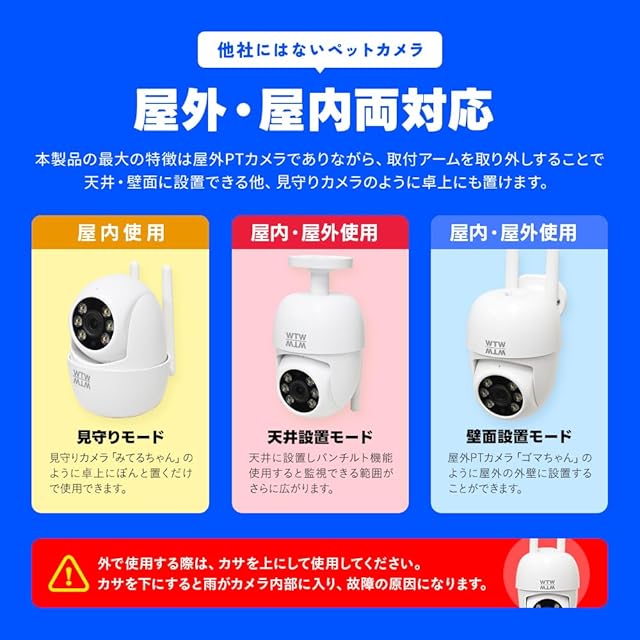 他社にはないペットカメラ

屋外・屋内両対応

本製品の最大の特徴は屋外PTカメラでありながら、取付アームを取り外しすることで天井・壁面に設置できる他、見守りカメラのように卓上にも置けます。

屋内使用

WTW

見守りモード

見守りカメラ「みてるちゃん」のように卓上にぽんと置くだけで使用できます。

屋内・屋外使用

WTW

天井設置モード

天井に設置しパンチルト機能使用すると監視できる範囲がさらに広がります。

屋内・屋外使用

WTW

壁面設置モード

屋外PTカメラ「ゴマちゃん」のように屋外の外壁に設置することができます。

外で使用する際は、カサを上にして使用してください。
カサを下にすると雨がカメラ内部に入り、故障の原因になります。

WTW