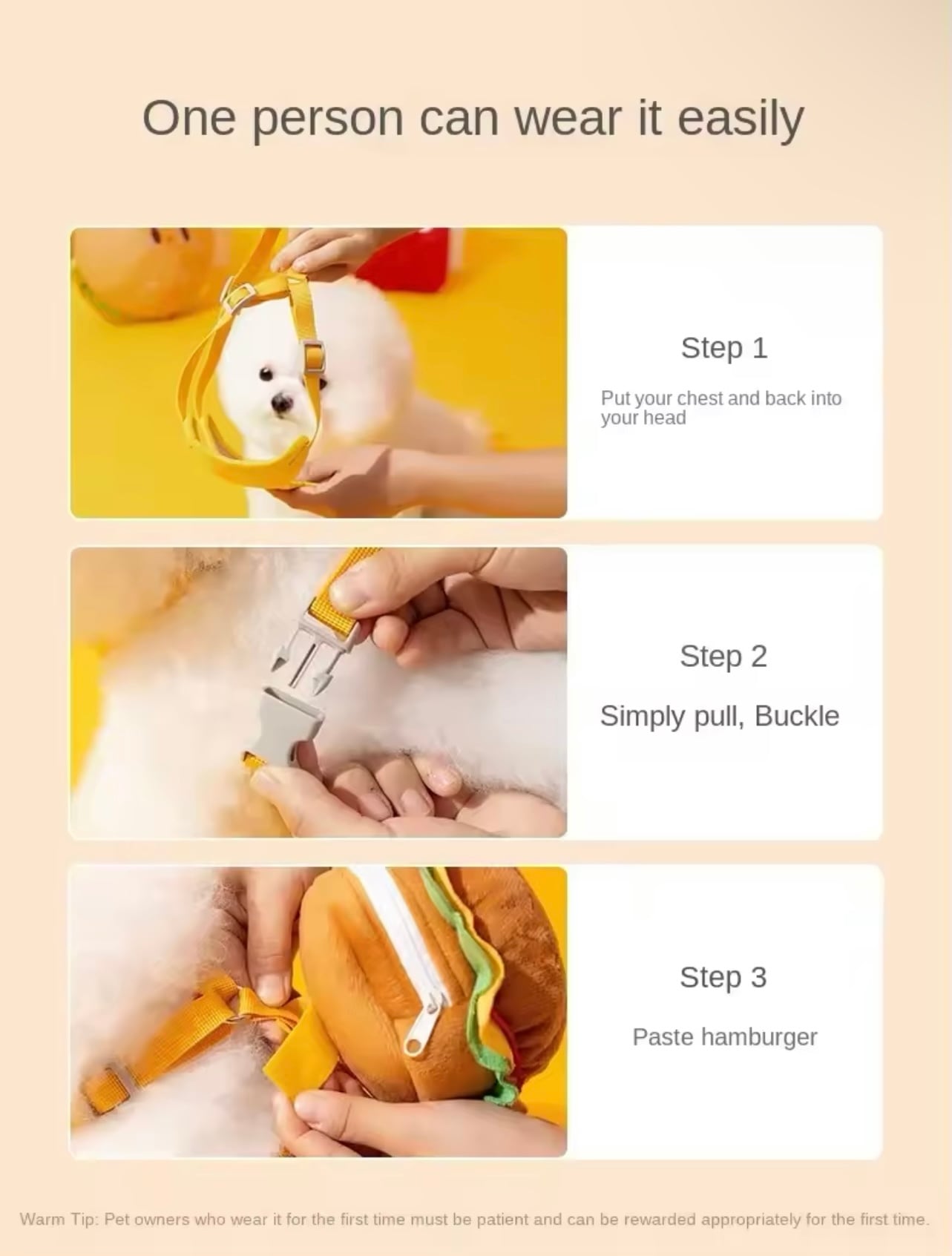 One person can wear it easily

Step 1

Put your chest and back into your head

Step 2

Simply pull, Buckle

Step 3

Paste hamburger

Warm Tip: Pet owners who wear it for the first time must be patient and can be rewarded appropriately for the first time.