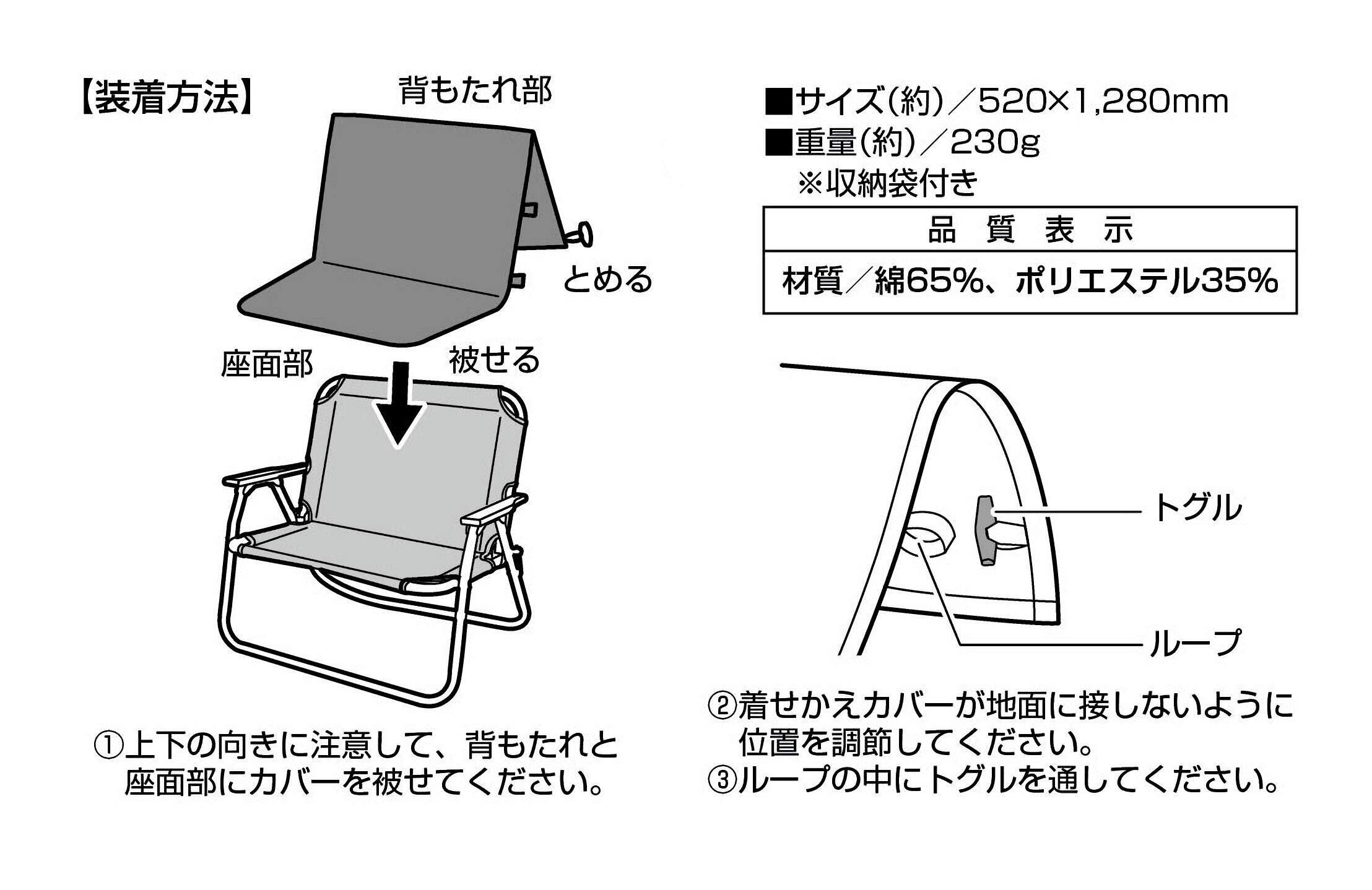 【装着方法】

背もたれ部

とめる

座面部

被せる

①上下の向きに注意して、背もたれと座面部にカバーを被せてください。

■サイズ(約)／520×1,280mm
■重量(約)／230g
※収納袋付き

| 品 質 表 示 |
|---|
| 材質／綿65%、ポリエステル35% |

トグル

ループ

②着せかえカバーが地面に接しないように位置を調節してください。
③ループの中にトグルを通してください。