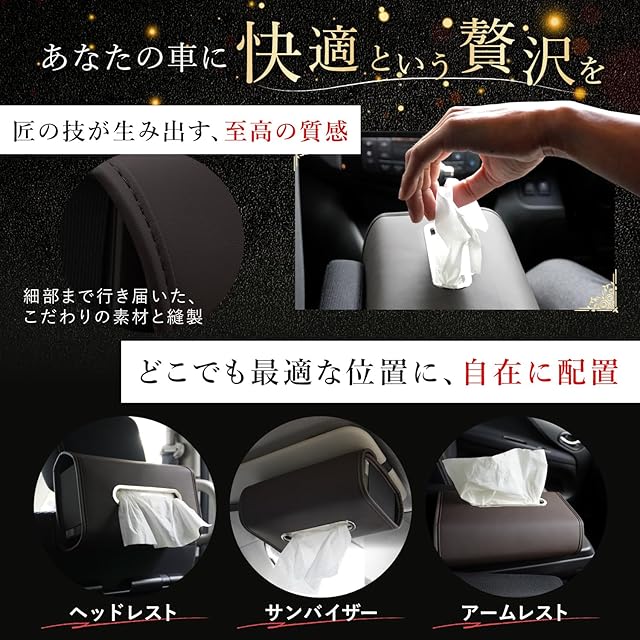 あなたの車に快適という贅沢を

匠の技が生み出す、至高の質感

細部まで行き届いた、こだわりの素材と縫製

どこでも最適な位置に、自在に配置

ヘッドレスト

サンバイザー

アームレスト