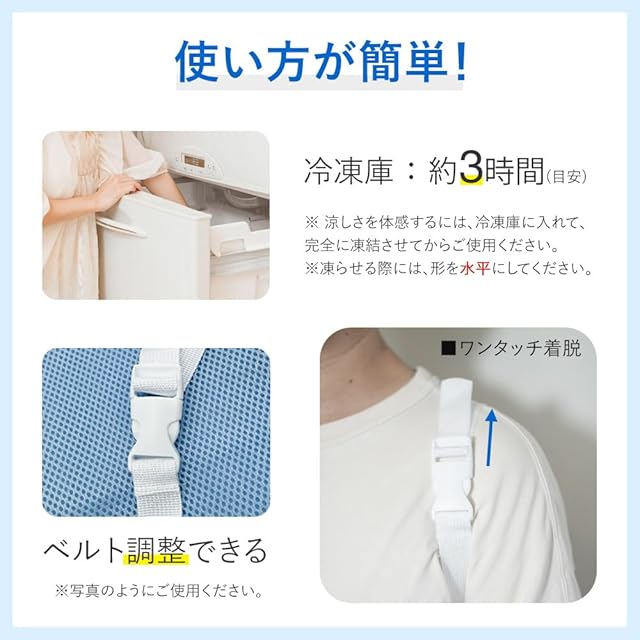 使い方が簡単！

冷凍庫：約3時間(目安)

※ 涼しさを体感するには、冷凍庫に入れて、完全に凍結させてからご使用ください。
※凍らせる際には、形を水平にしてください。

■ワンタッチ着脱

ベルト調整できる

※写真のようにご使用ください。