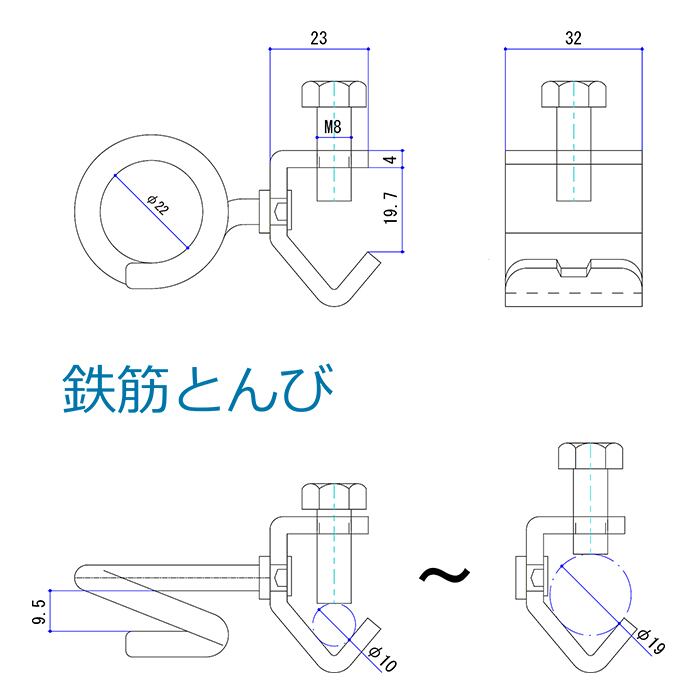 23

32

M8

4

19.7

φ22

鉄筋とんび

9.5

φ10

~

φ19