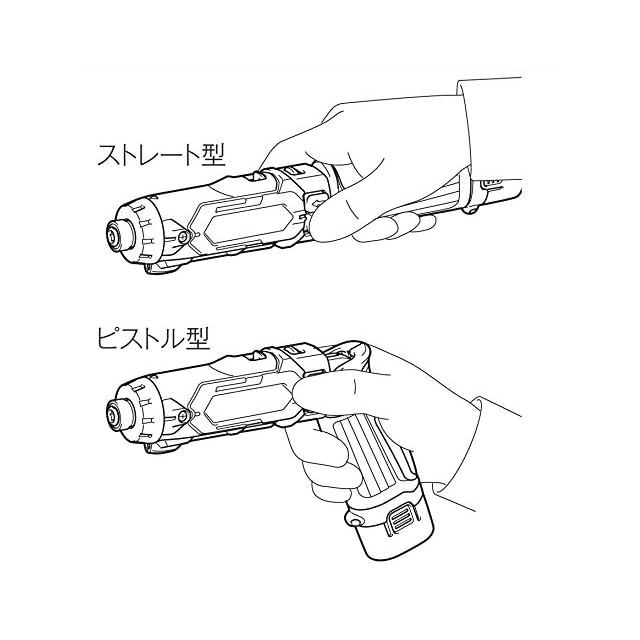 ストレート型

ピストル型