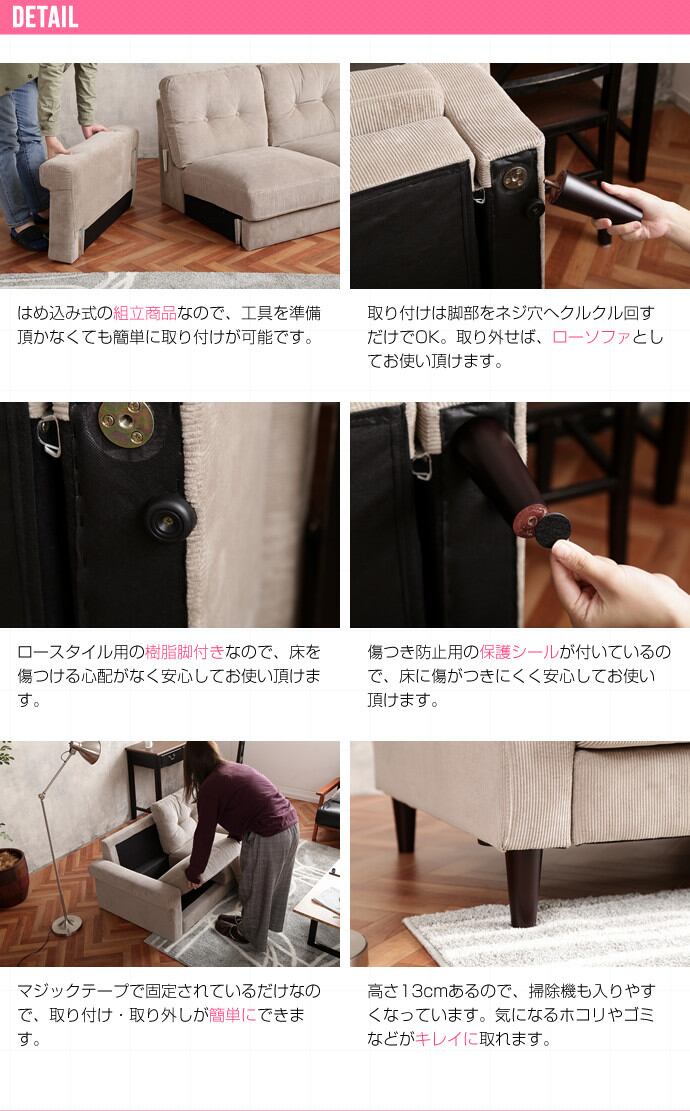 DETAIL

はめ込み式の組立商品なので、工具を準備頂かなくても簡単に取り付けが可能です。

取り付けは脚部をネジ穴へクルクル回すだけでOK。取り外せば、ローソファとしてお使い頂けます。

ロースタイル用の樹脂脚付きなので、床を傷つける心配がなく安心してお使い頂けます。

傷つき防止用の保護シールが付いているので、床に傷がつきにくく安心してお使い頂けます。

マジックテープで固定されているだけなので、取り付け・取り外しが簡単にできます。

高さ13cmあるので、掃除機も入りやすくなっています。気になるホコリやゴミなどがキレイに取れます。