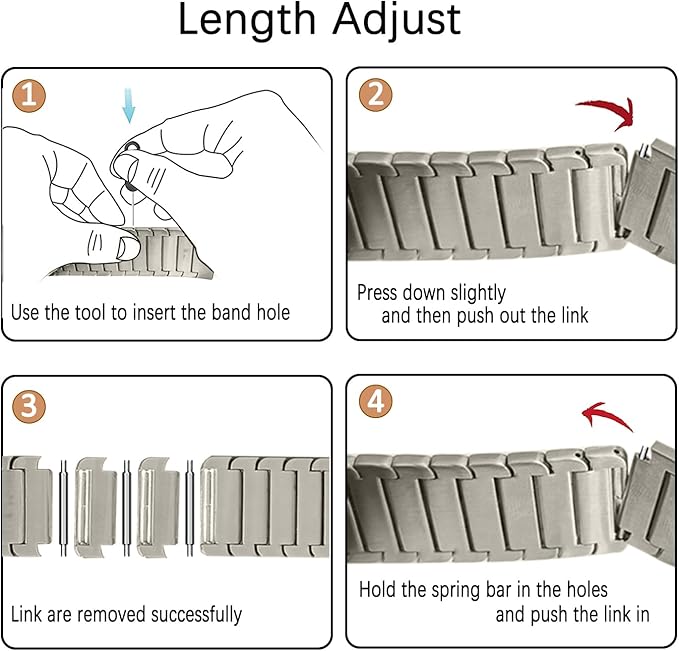 Length Adjust

1

Use the tool to insert the band hole

2

Press down slightly and then push out the link

3

Link are removed successfully

4

Hold the spring bar in the holes and push the link in