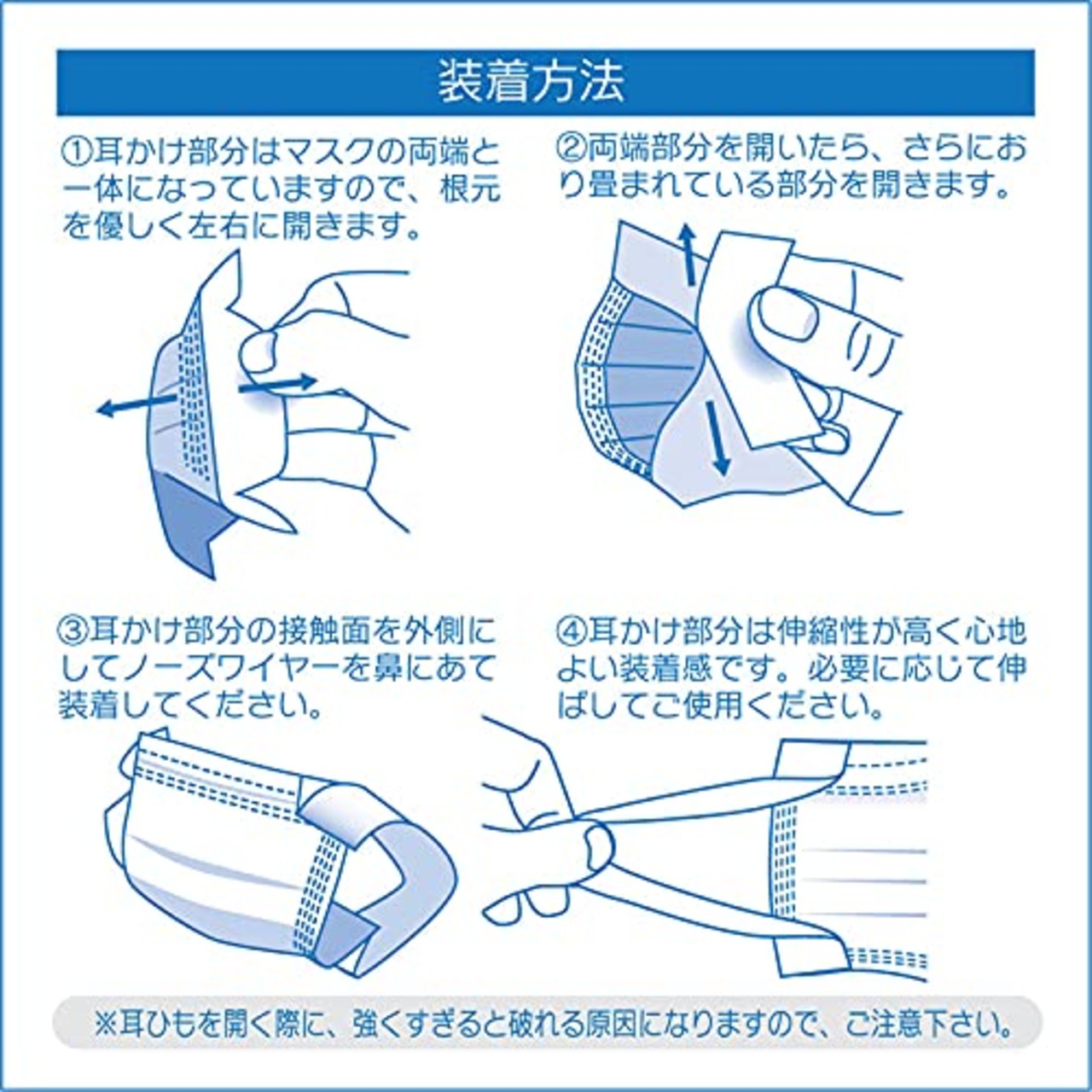 装着方法

①耳かけ部分はマスクの両端と一体になっていますので、根元を優しく左右に開きます。

②両端部分を開いたら、さらにおり畳まれている部分を開きます。

③耳かけ部分の接触面を外側にしてノーズワイヤーを鼻にあて装着してください。

④耳かけ部分は伸縮性が高く心地よい装着感です。必要に応じて伸ばしてご使用ください。

※耳ひもを開く際に、強くすぎると破れる原因になりますので、ご注意下さい。