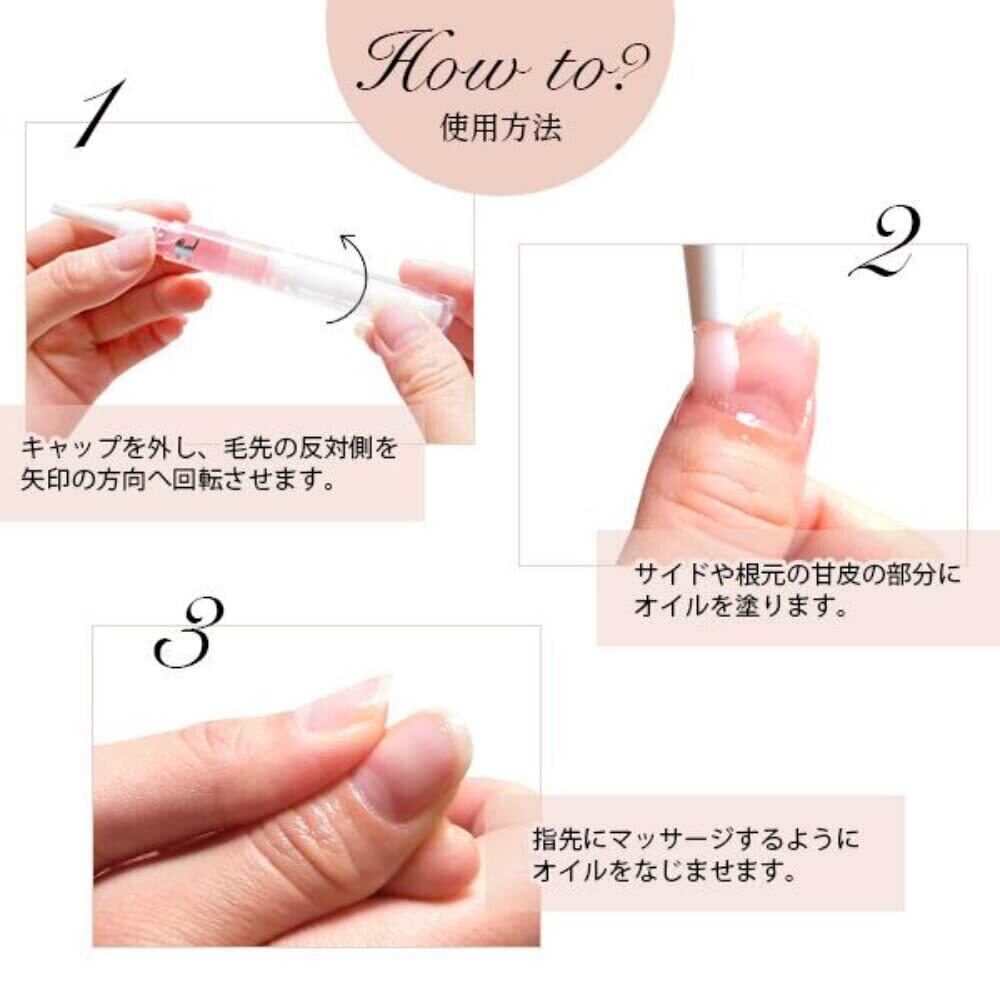 How to?
使用方法

1

キャップを外し、毛先の反対側を矢印の方向へ回転させます。

2

サイドや根元の甘皮の部分にオイルを塗ります。

3

指先にマッサージするようにオイルをなじませます。