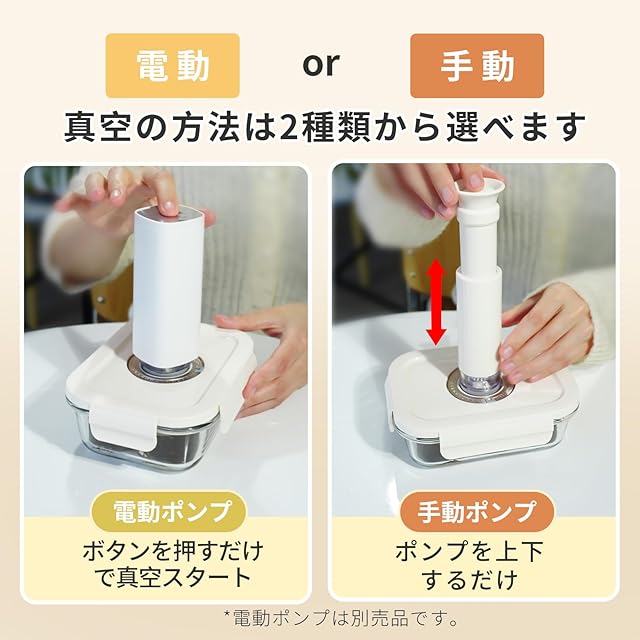 電動 or 手動

真空の方法は2種類から選べます

電動ポンプ

ボタンを押すだけで真空スタート

手動ポンプ

ポンプを上下するだけ

*電動ポンプは別売品です。