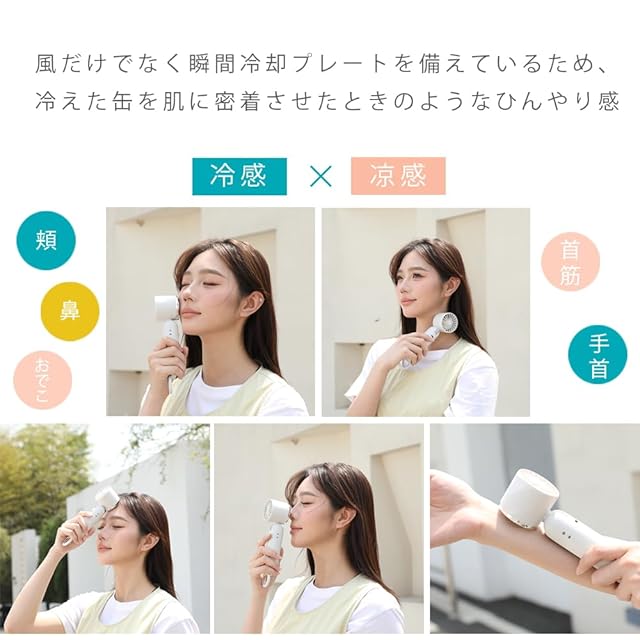 風だけでなく瞬間冷却プレートを備えているため、
冷えた缶を肌に密着させたときのようなひんやり感

冷感 × 涼感

頬

鼻

おでこ

首筋

手首