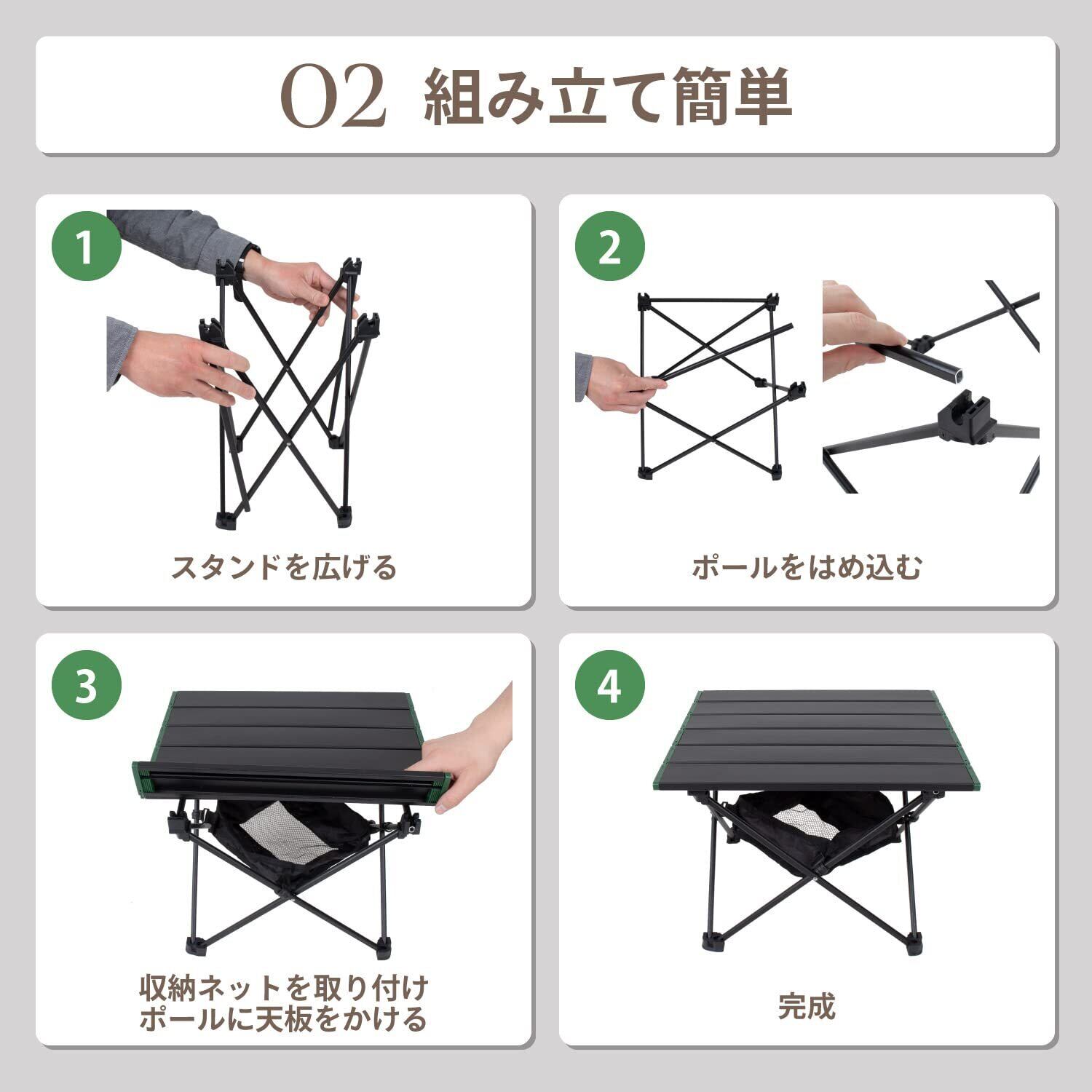 02 組み立て簡単

1

スタンドを広げる

2

ポールをはめ込む

3

収納ネットを取り付け
ポールに天板をかける

4

完成