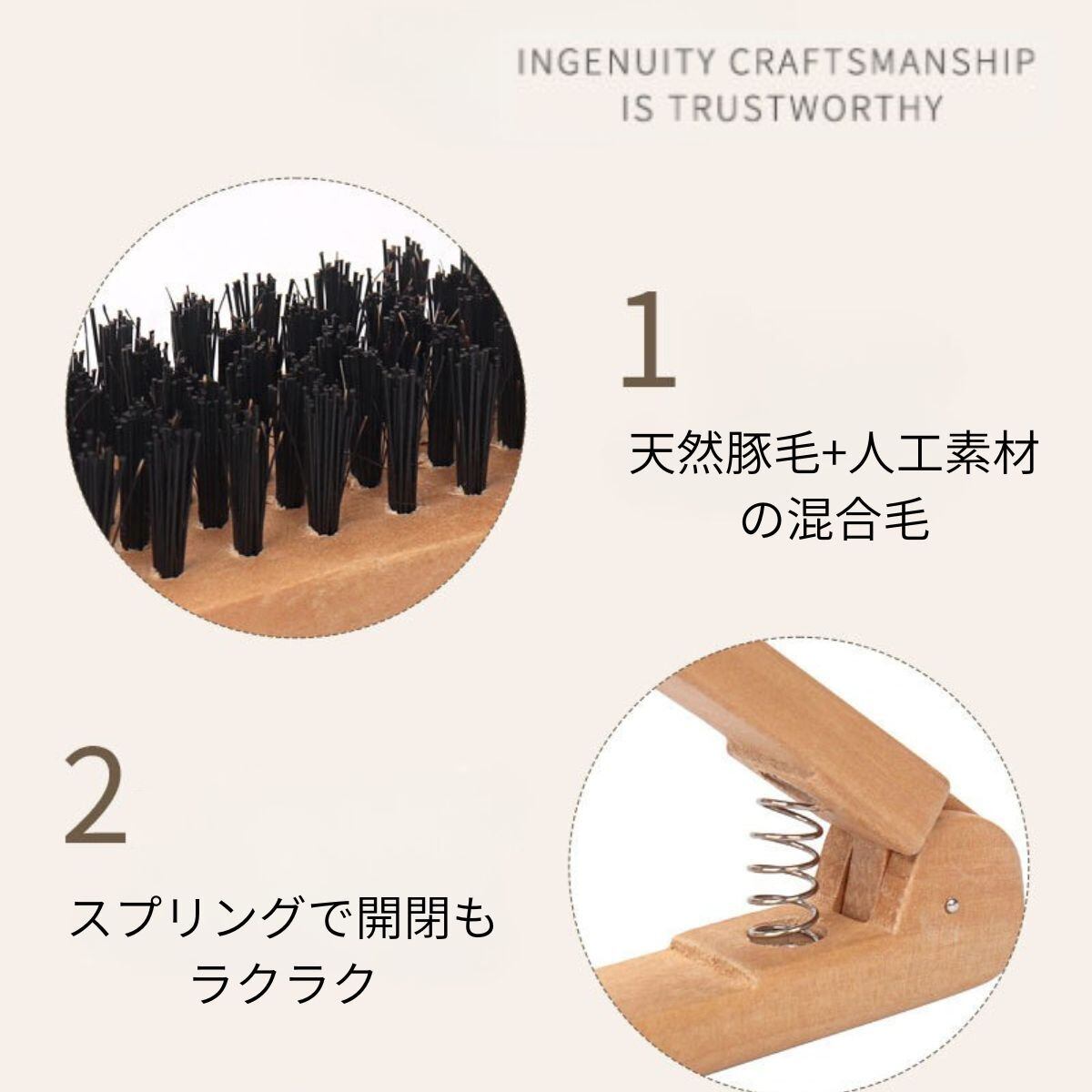 INGENUITY CRAFTSMANSHIP
IS TRUSTWORTHY

1

天然豚毛+人工素材の混合毛

2

スプリングで開閉もラクラク