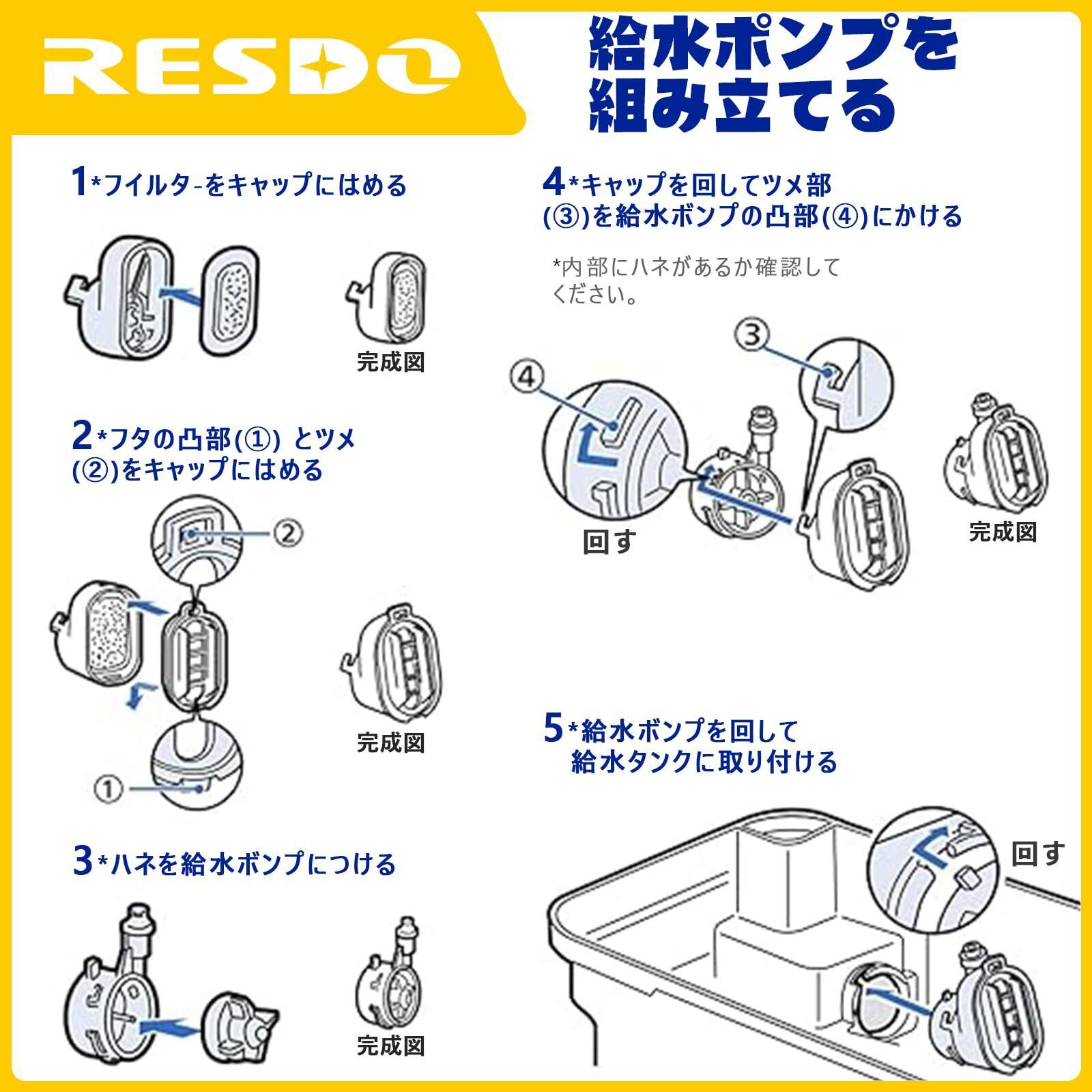 RESDO

給水ポンプを組み立てる

1*フイルタ-をキャップにはめる

完成図

2*フタの凸部(①) とツメ(②)をキャップにはめる

②

①

完成図

3*ハネを給水ボンプにつける

完成図

4*キャップを回してツメ部(③)を給水ボンプの凸部(④)にかける

*内部にハネがあるか確認してください。

③

④

回す

完成図

5*給水ボンプを回して給水タンクに取り付ける

回す