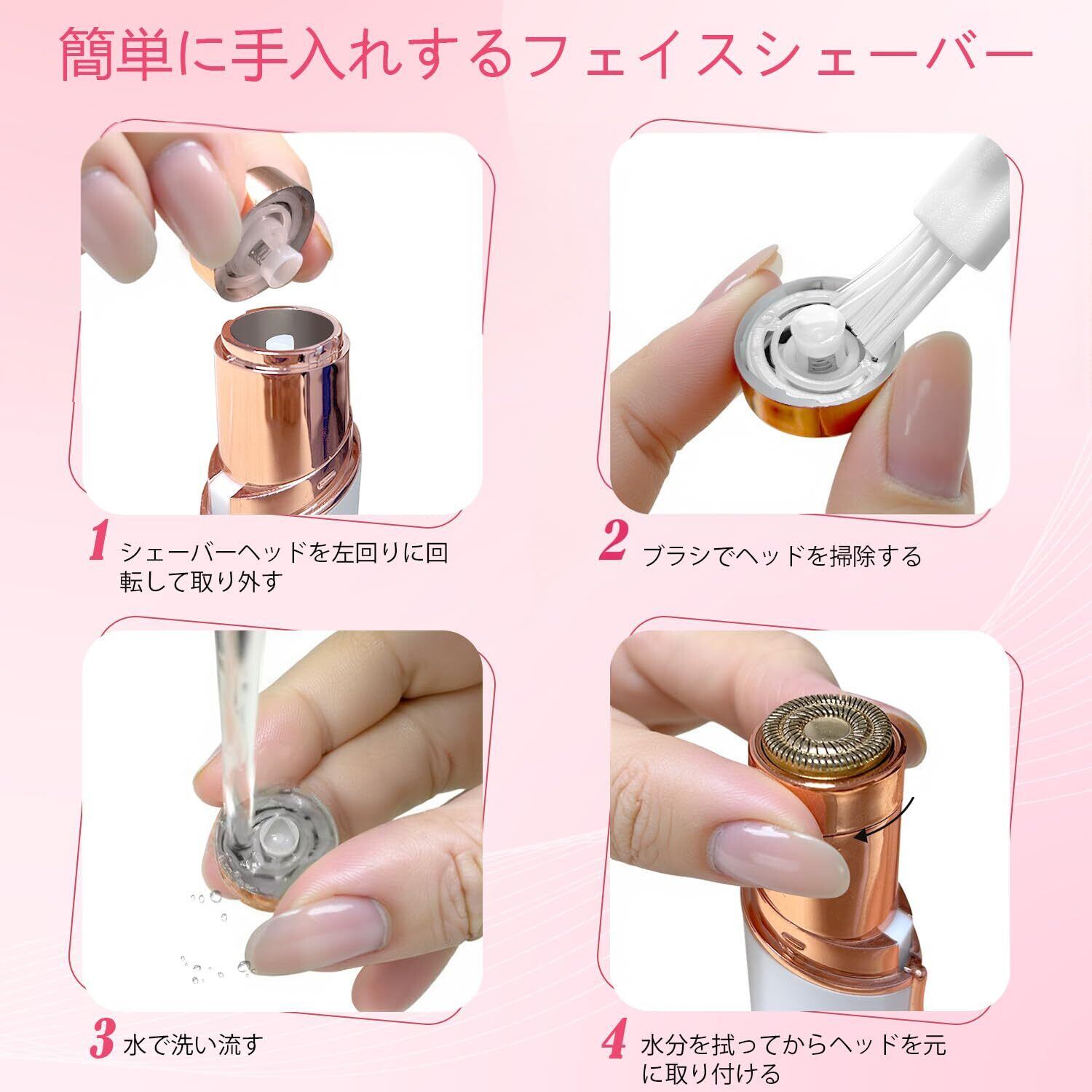 簡単に手入れするフェイスシェーバー

1 シェーバーヘッドを左回りに回転して取り外す

2 ブラシでヘッドを掃除する

3 水で洗い流す

4 水分を拭ってからヘッドを元に取り付ける