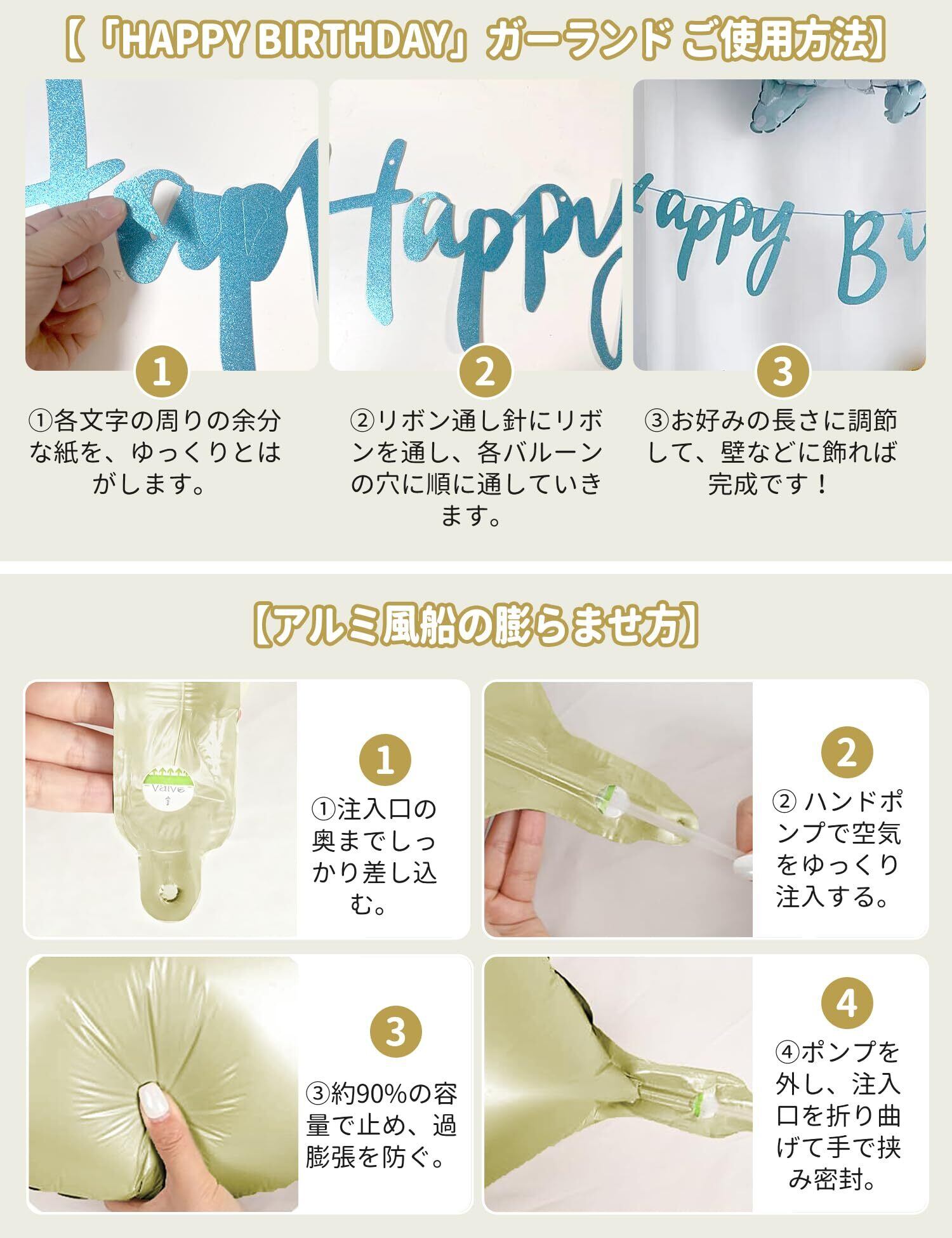 【「HAPPY BIRTHDAY」ガーランド ご使用方法】

1
①各文字の周りの余分な紙を、ゆっくりとはがします。

2
②リボン通し針にリボンを通し、各バルーンの穴に順に通していきます。

3
③お好みの長さに調節して、壁などに飾れば完成です！

【アルミ風船の膨らませ方】

Valve

1
①注入口の奥までしっかり差し込む。

2
② ハンドポンプで空気をゆっくり注入する。

3
③約90%の容量で止め、過膨張を防ぐ。

4
④ポンプを外し、注入口を折り曲げて手で挟み密封。