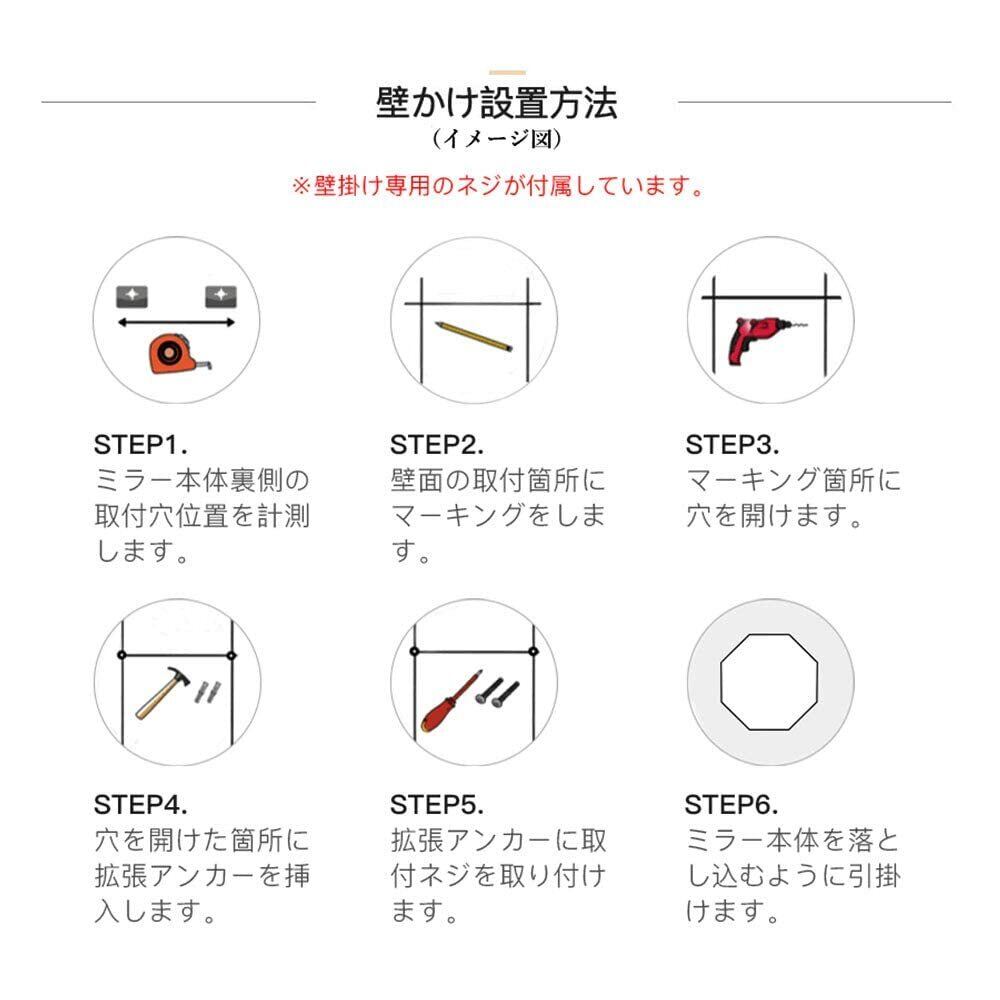 壁かけ設置方法
（イメージ図）

※壁掛け専用のネジが付属しています。

STEP1.
ミラー本体裏側の取付穴位置を計測します。

STEP2.
壁面の取付箇所にマーキングをします。

STEP3.
マーキング箇所に穴を開けます。

STEP4.
穴を開けた箇所に拡張アンカーを挿入します。

STEP5.
拡張アンカーに取付ネジを取り付けます。

STEP6.
ミラー本体を落とし込むように引掛けます。