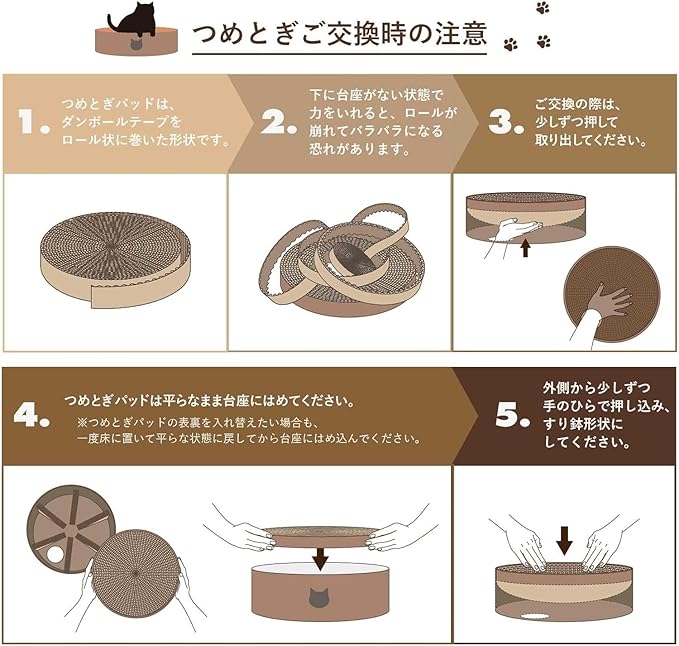 つめとぎご交換時の注意

1. つめとぎパッドは、ダンボールテープをロール状に巻いた形状です。

2. 下に台座がない状態で力をいれると、ロールが崩れてバラバラになる恐れがあります。

3. ご交換の際は、少しずつ押して取り出してください。

4. つめとぎパッドは平らなまま台座にはめてください。
※つめとぎパッドの表裏を入れ替えたい場合も、一度床に置いて平らな状態に戻してから台座にはめ込んでください。

5. 外側から少しずつ手のひらで押し込み、すり鉢形状にしてください。