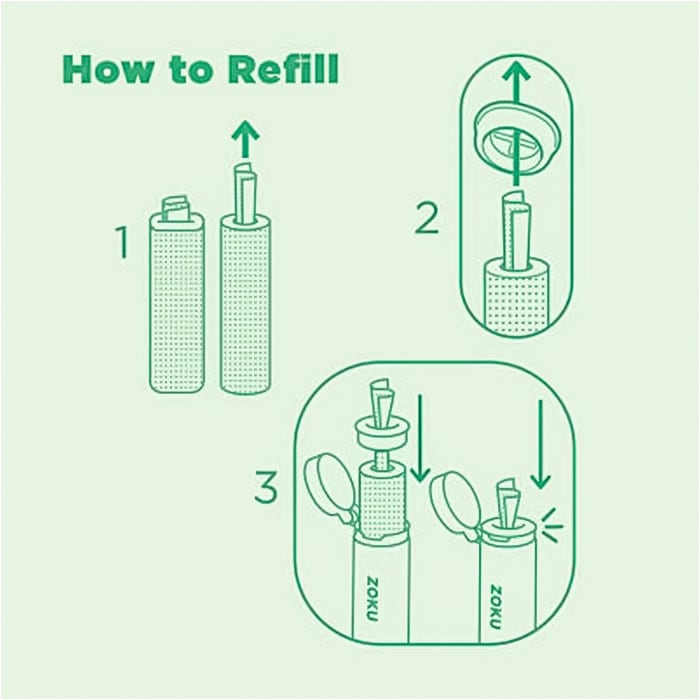 How to Refill

1

2

3

ZOKU

ZOKU