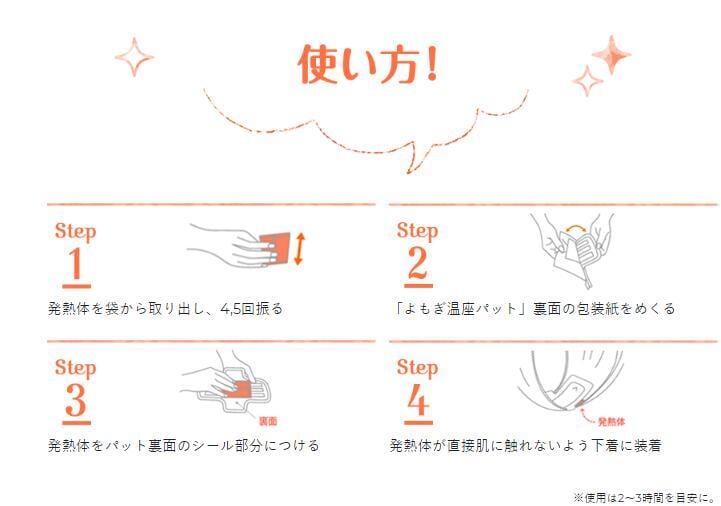 使い方!

Step 1

発熱体を袋から取り出し、4,5回振る

Step 2

「よもぎ温座パット」裏面の包装紙をめくる

Step 3

裏面

発熱体をパット裏面のシール部分につける

Step 4

発熱体

発熱体が直接肌に触れないよう下着に装着

※使用は2〜3時間を目安に。