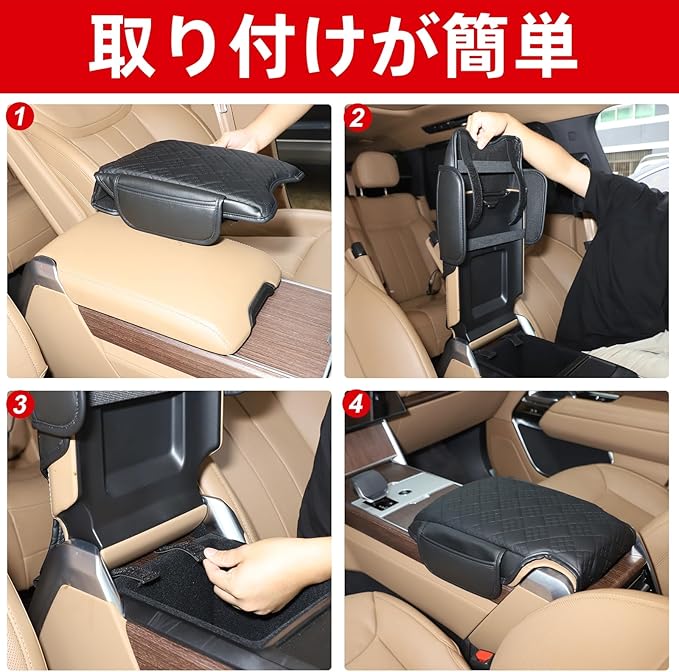 取り付けが簡単

1

2

3

4