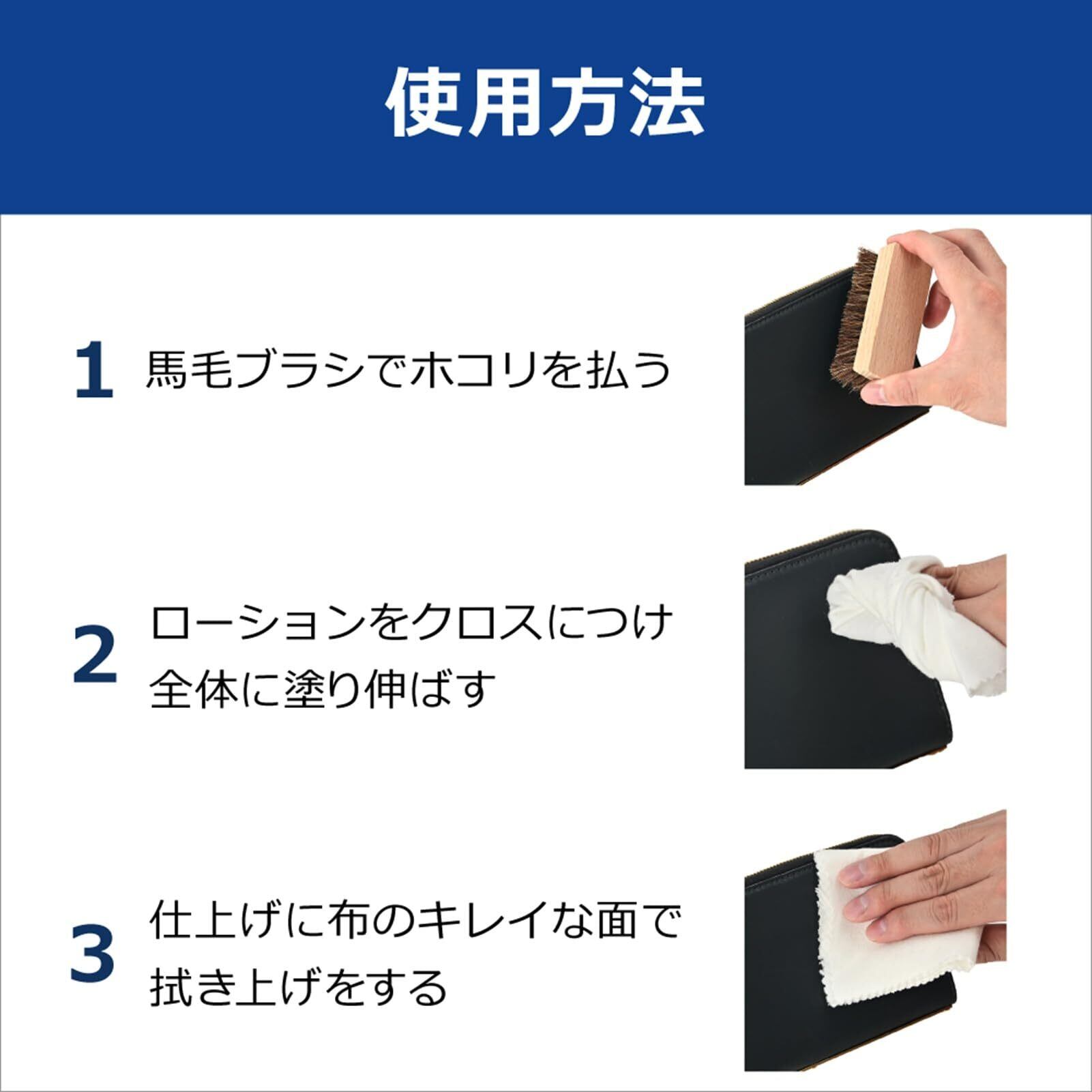 使用方法

1 馬毛ブラシでホコリを払う

2 ローションをクロスにつけ全体に塗り伸ばす

3 仕上げに布のキレイな面で拭き上げをする