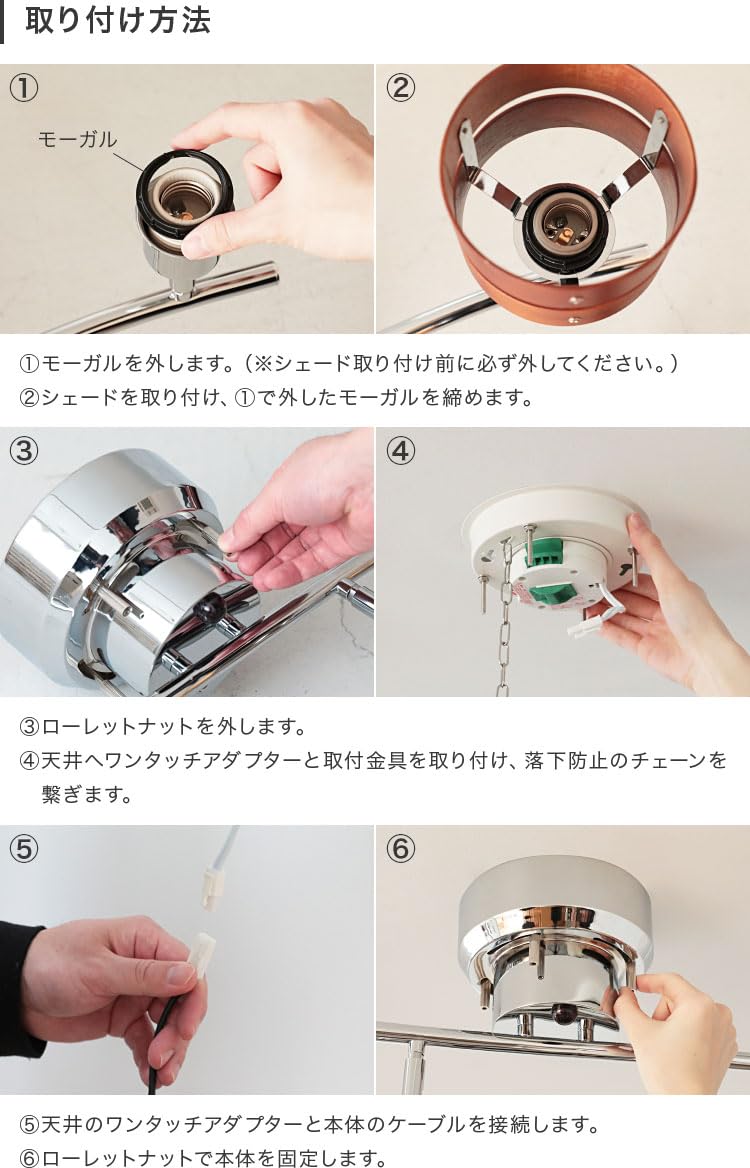 取り付け方法

①

モーガル

②

①モーガルを外します。（※シェード取り付け前に必ず外してください。）
②シェードを取り付け、①で外したモーガルを締めます。

③

④

③ローレットナットを外します。
④天井へワンタッチアダプターと取付金具を取り付け、落下防止のチェーンを繋ぎます。

⑤

⑥

⑤天井のワンタッチアダプターと本体のケーブルを接続します。
⑥ローレットナットで本体を固定します。