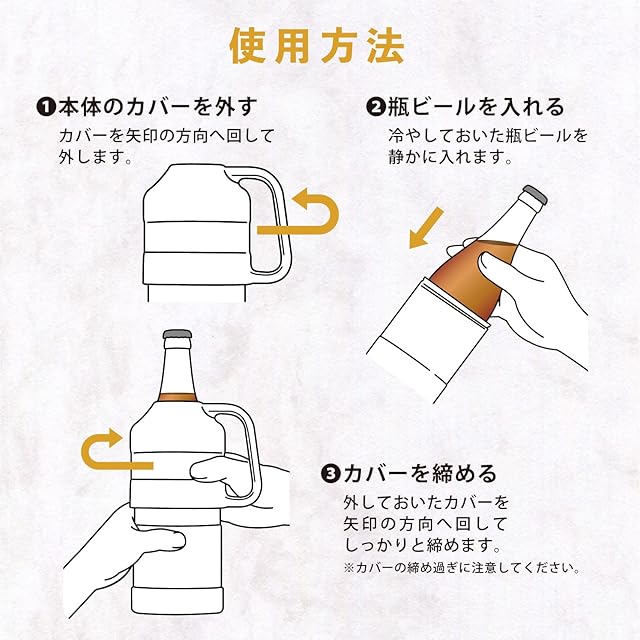 使用方法

❶本体のカバーを外す
カバーを矢印の方向へ回して外します。

❷瓶ビールを入れる
冷やしておいた瓶ビールを静かに入れます。

❸カバーを締める
外しておいたカバーを矢印の方向へ回してしっかりと締めます。
※カバーの締め過ぎに注意してください。