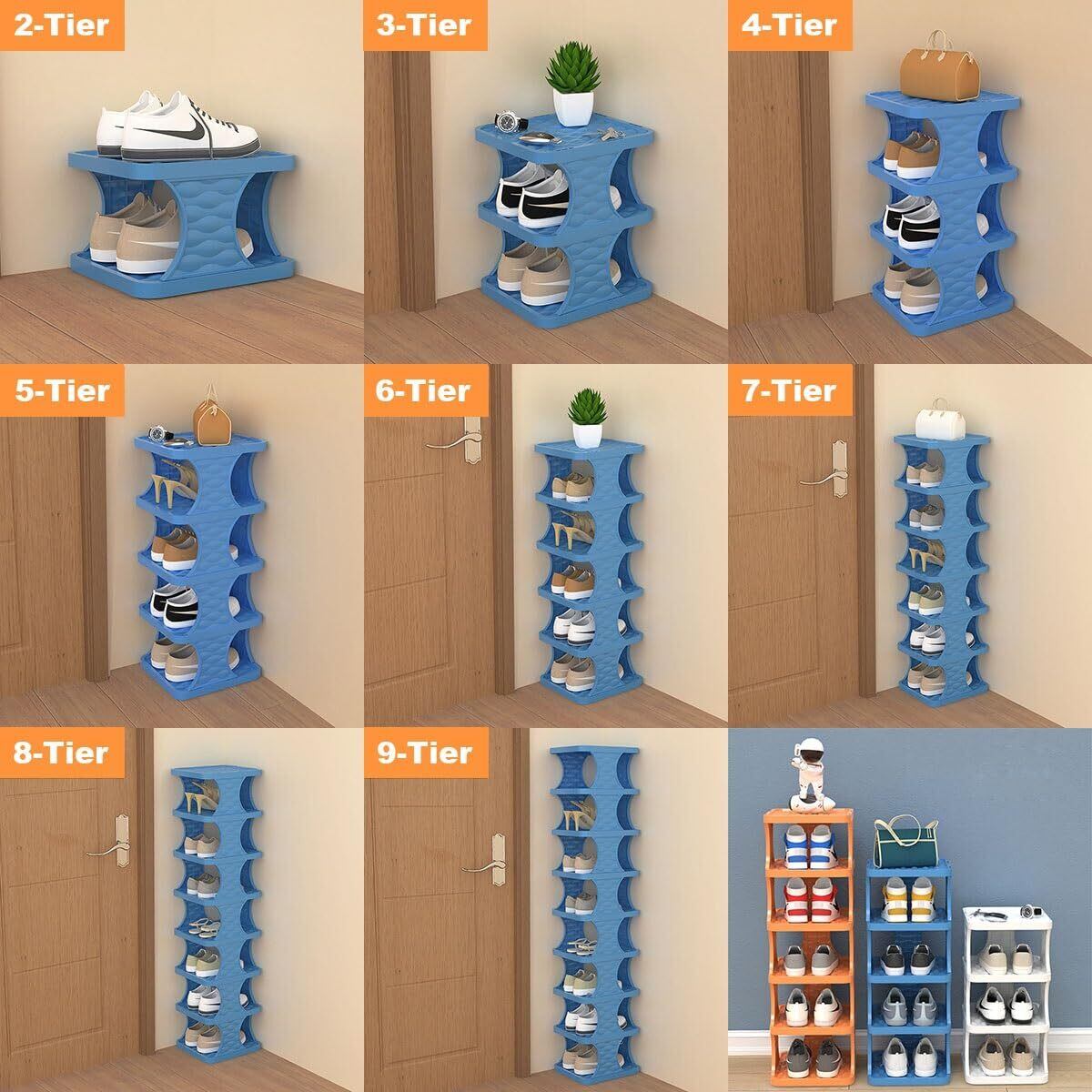 2-Tier

3-Tier

4-Tier

5-Tier

6-Tier

7-Tier

8-Tier

9-Tier