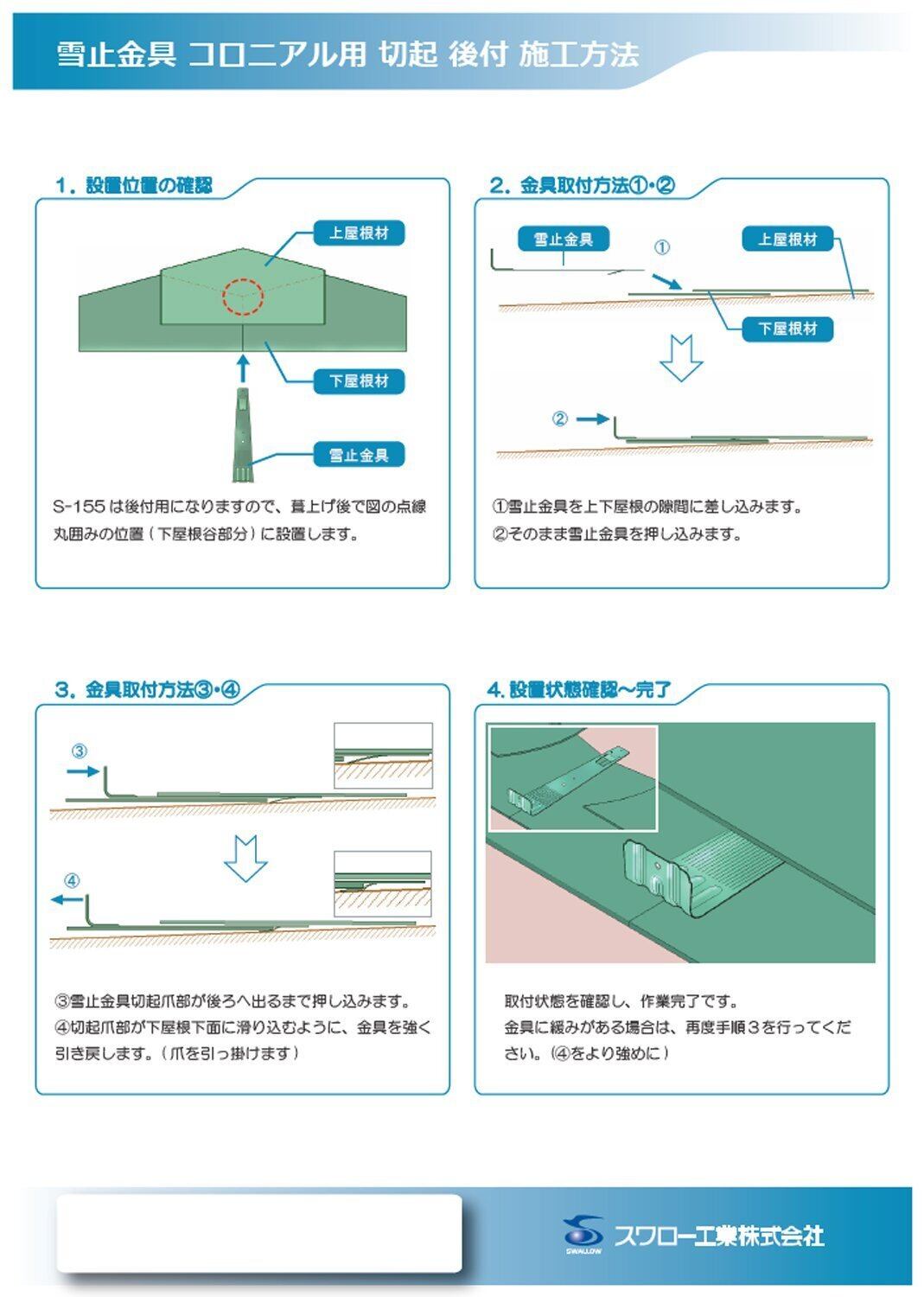 雪止金具 コロニアル用 切起 後付 施工方法

1. 設置位置の確認

上屋根材

下屋根材

雪止金具

S-155 は後付用になりますので、葺上げ後で図の点線丸囲みの位置（下屋根谷部分）に設置します。

2. 金具取付方法①・②

雪止金具

①

上屋根材

下屋根材

②

①雪止金具を上下屋根の隙間に差し込みます。
②そのまま雪止金具を押し込みます。

3. 金具取付方法③・④

③

④

③雪止金具切起爪部が後ろへ出るまで押し込みます。
④切起爪部が下屋根下面に滑り込むように、金具を強く引き戻します。（爪を引っ掛けます）

4. 設置状態確認～完了

取付状態を確認し、作業完了です。
金具に緩みがある場合は、再度手順３を行ってください。（④をより強めに）

SWALLOW
スワロー工業株式会社