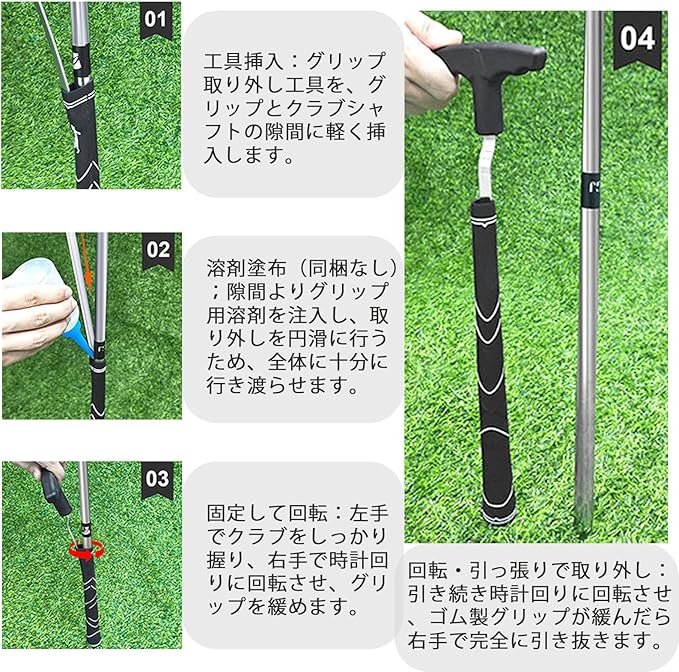 01

工具挿入：グリップ取り外し工具を、グリップとクラブシャフトの隙間に軽く挿入します。

02

溶剤塗布（同梱なし）；隙間よりグリップ用溶剤を注入し、取り外しを円滑に行うため、全体に十分に行き渡らせます。

03

固定して回転：左手でクラブをしっかり握り、右手で時計回りに回転させ、グリップを緩めます。

04

回転・引っ張りで取り外し：引き続き時計回りに回転させ、ゴム製グリップが緩んだら右手で完全に引き抜きます。