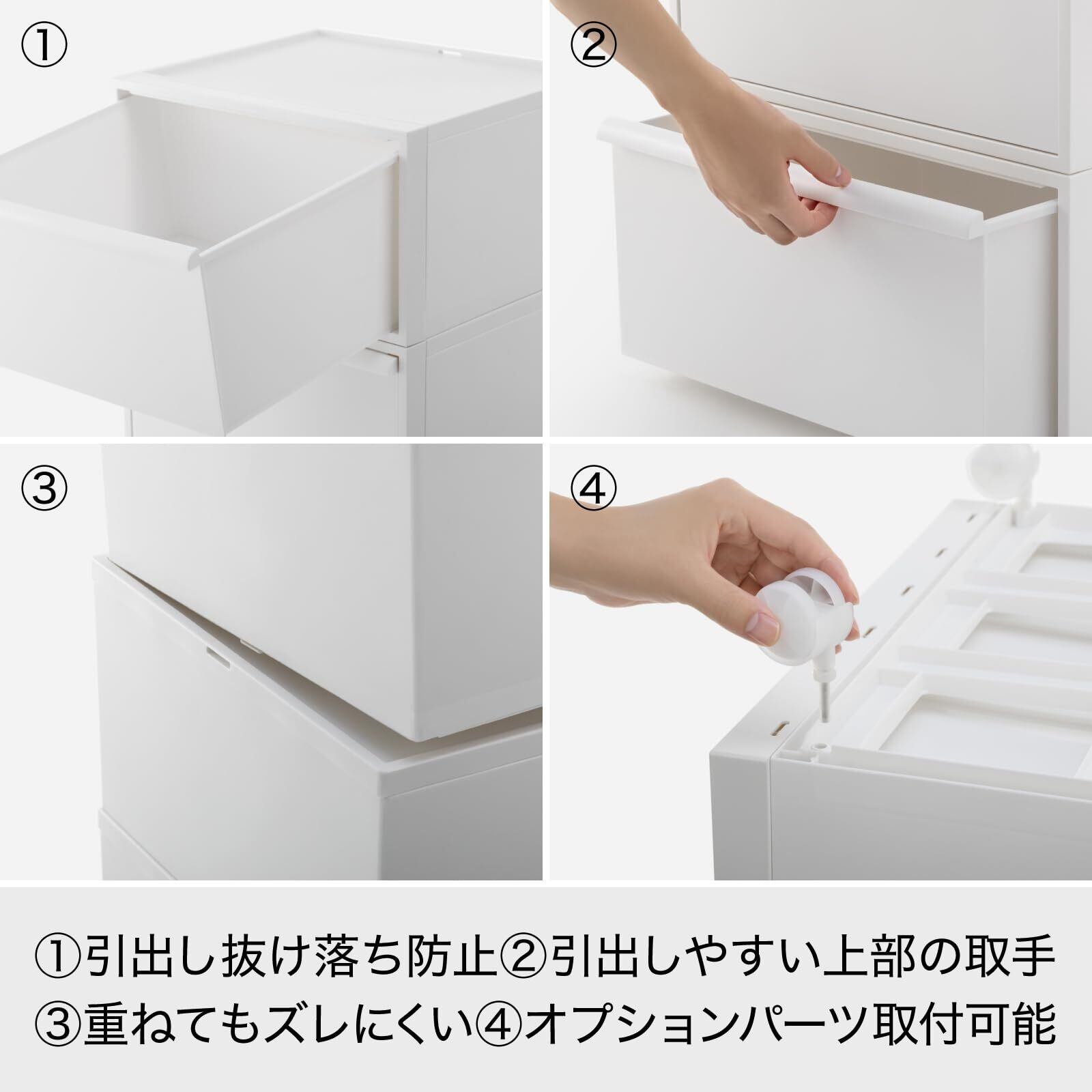 ①

②

③

④

①引出し抜け落ち防止②引出しやすい上部の取手
③重ねてもズレにくい④オプションパーツ取付可能