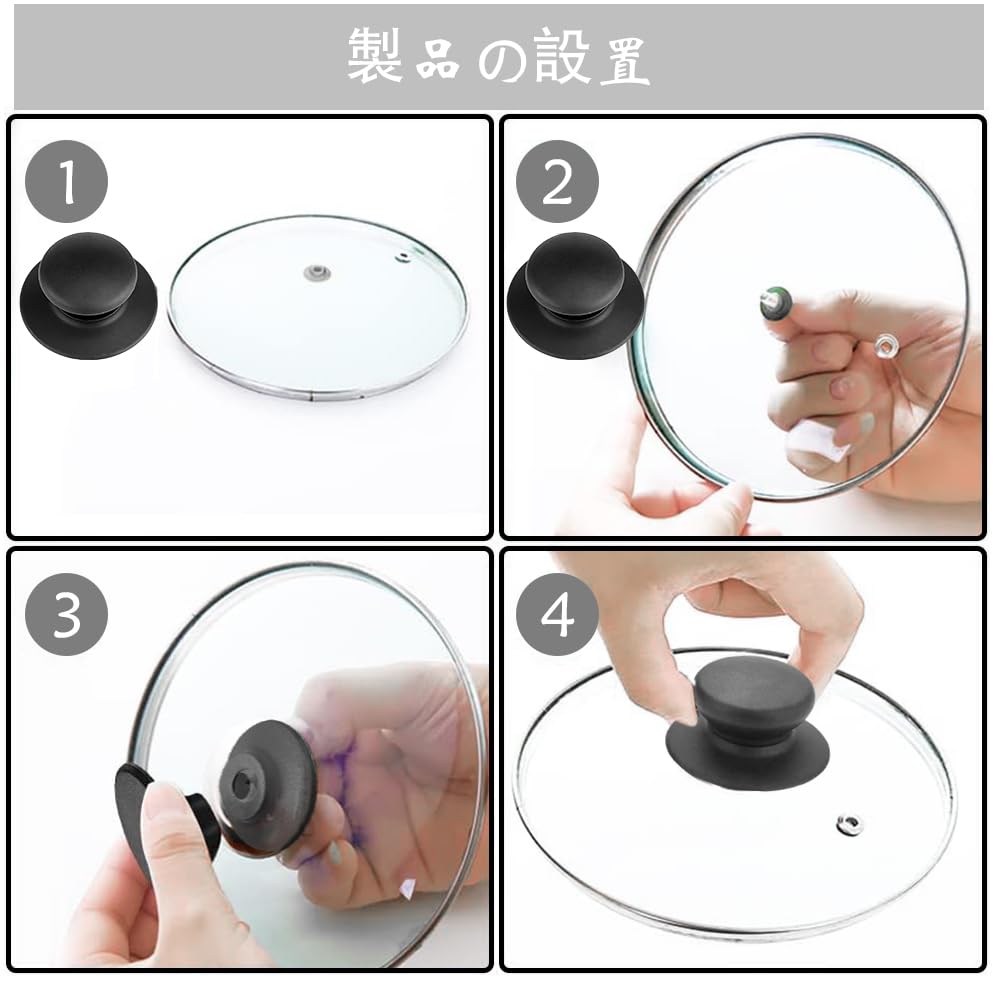 製品の設置

1

2

3

4