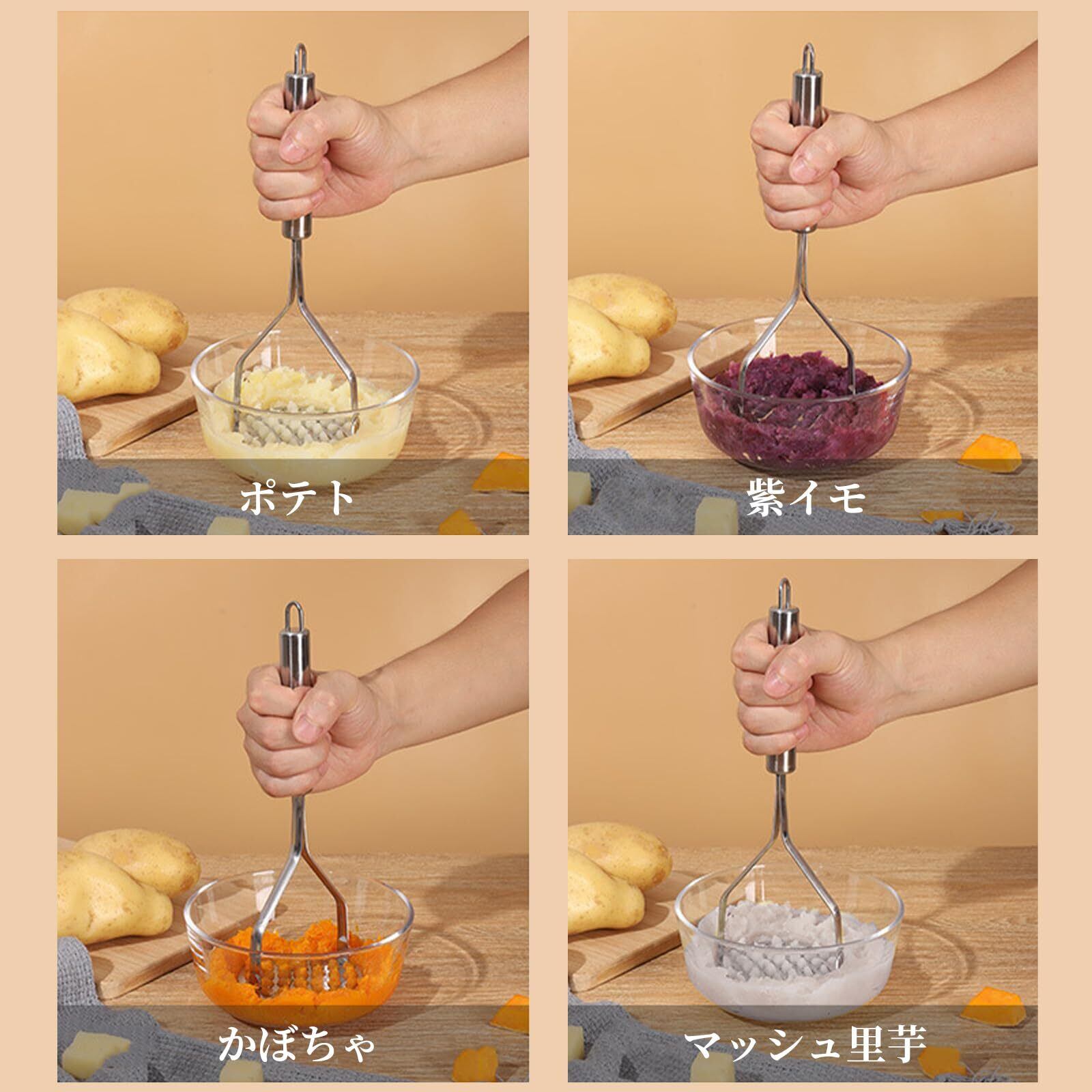 ポテト

紫イモ

かぼちゃ

マッシュ里芋